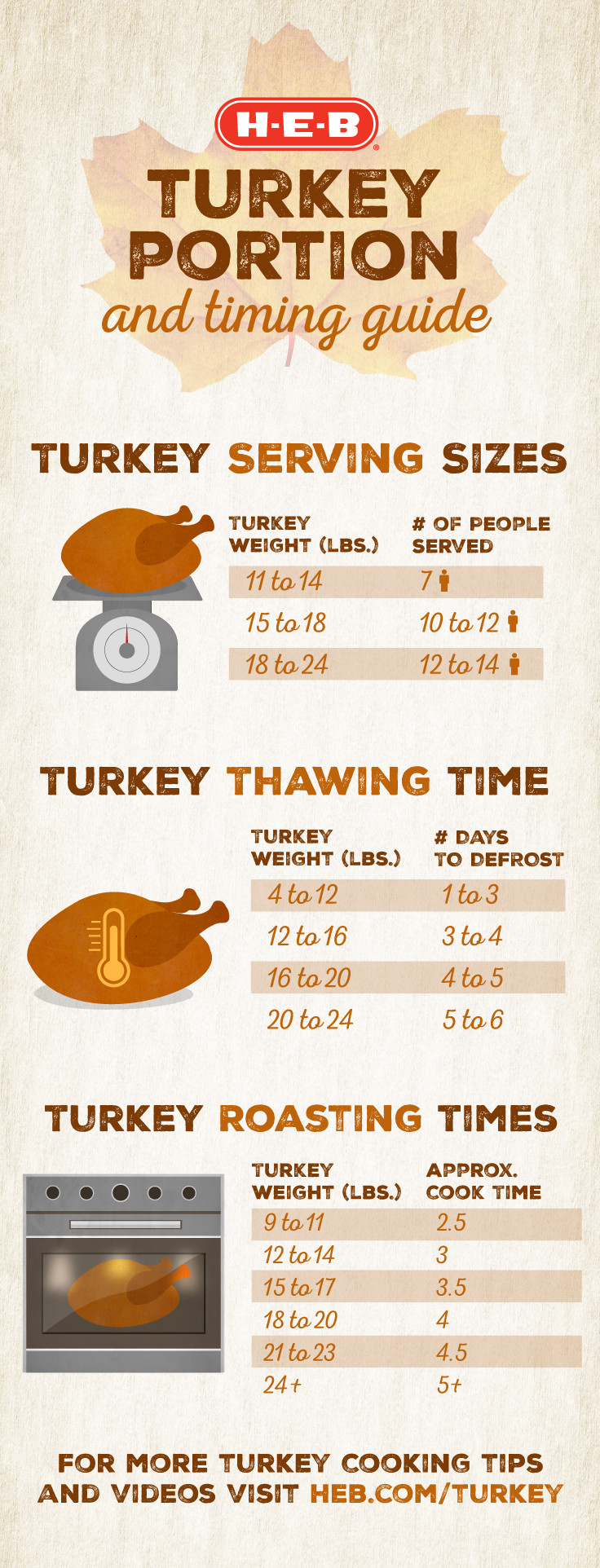 H-E-B®

TURKEY PORTION and timing guide

TURKEY SERVING SIZES

| TURKEY WEIGHT (LBS.) | # OF PEOPLE SERVED |
|---|---|
| 11 to 14 | 7 |
| 15 to 18 | 10 to 12 |
| 18 to 24 | 12 to 14 |

TURKEY THAWING TIME

| TURKEY WEIGHT (LBS.) | # DAYS TO DEFROST |
|---|---|
| 4 to 12 | 1 to 3 |
| 12 to 16 | 3 to 4 |
| 16 to 20 | 4 to 5 |
| 20 to 24 | 5 to 6 |

TURKEY ROASTING TIMES

| TURKEY WEIGHT (LBS.) | APPROX. COOK TIME |
|---|---|
| 9 to 11 | 2.5 |
| 12 to 14 | 3 |
| 15 to 17 | 3.5 |
| 18 to 20 | 4 |
| 21 to 23 | 4.5 |
| 24+ | 5+ |

FOR MORE TURKEY COOKING TIPS AND VIDEOS VISIT HEB.COM/TURKEY