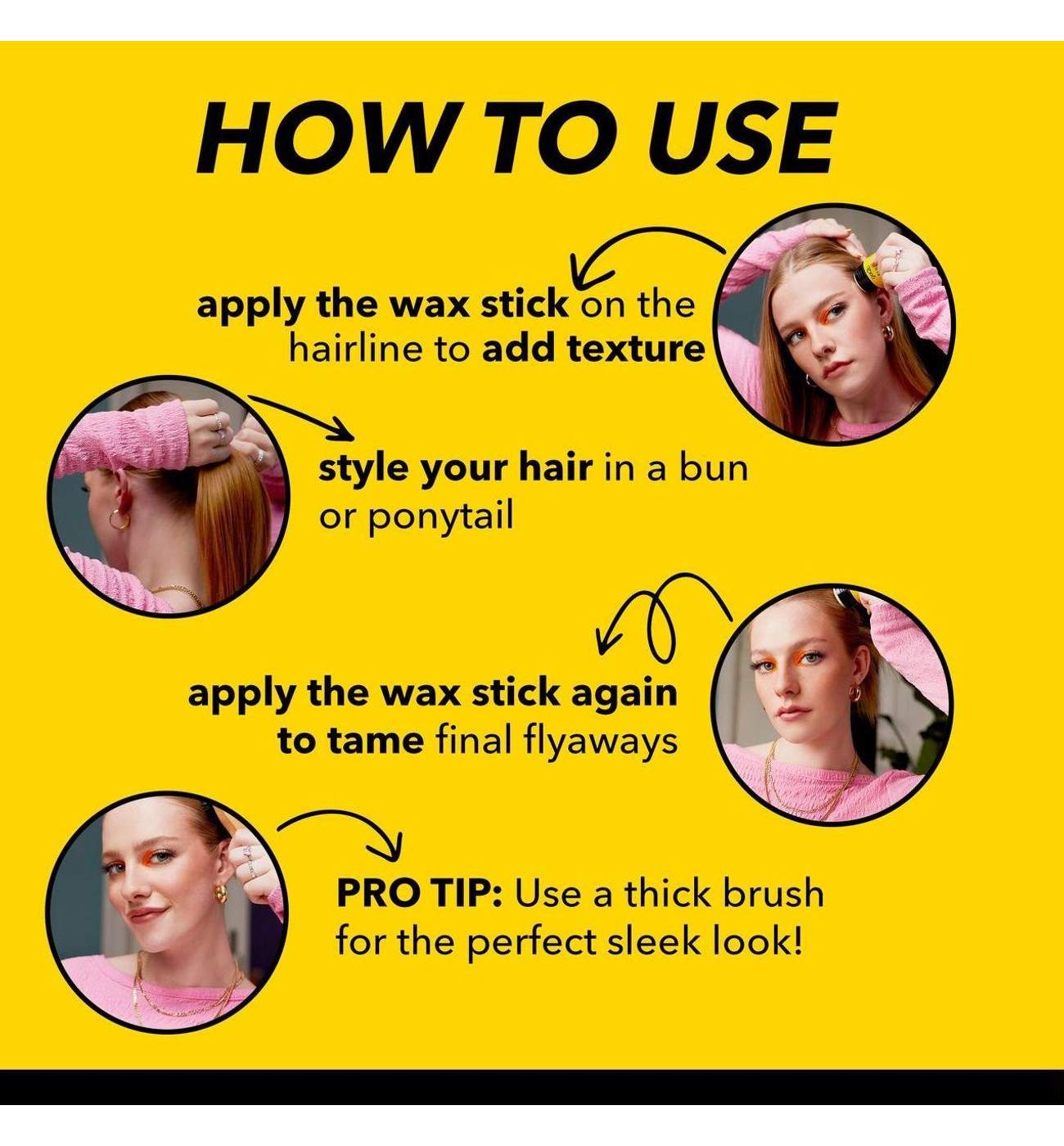 HOW TO USE

apply the wax stick on the hairline to add texture

style your hair in a bun or ponytail

apply the wax stick again to tame final flyaways

PRO TIP: Use a thick brush for the perfect sleek look!