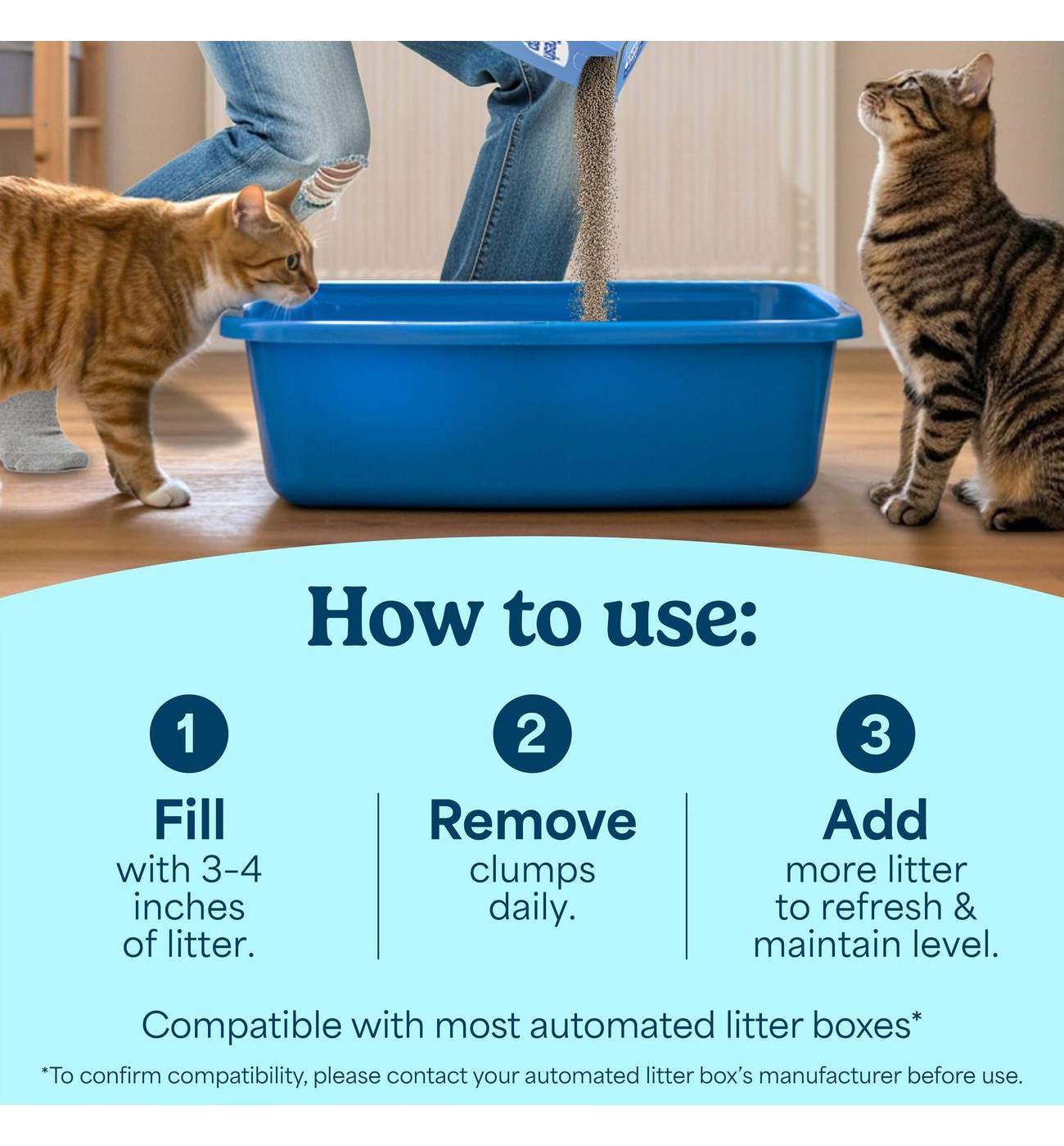 How to use:

1
Fill
with 3-4 inches of litter.

2
Remove
clumps daily.

3
Add
more litter to refresh & maintain level.

Compatible with most automated litter boxes*

*To confirm compatibility, please contact your automated litter box's manufacturer before use.