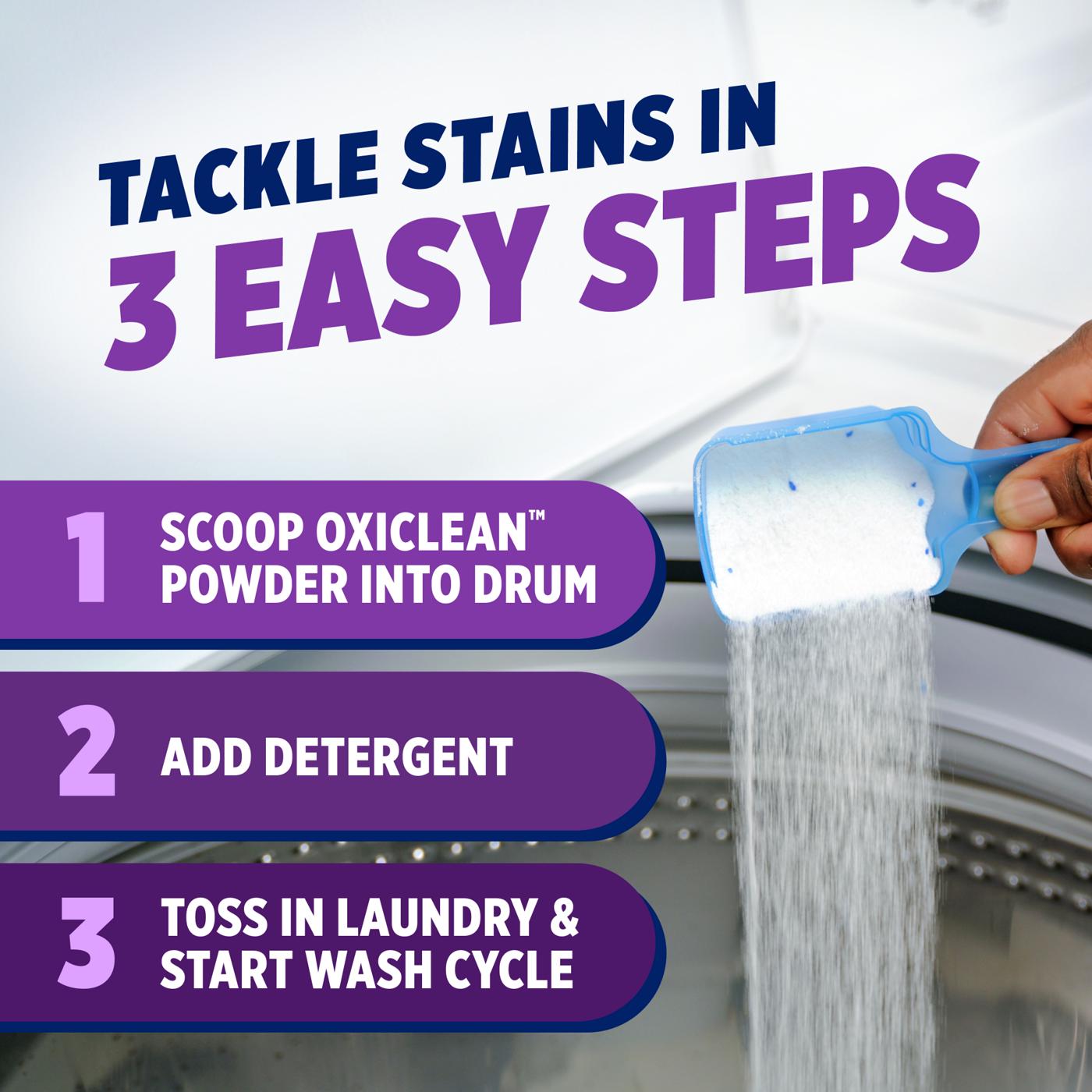 TACKLE STAINS IN
3 EASY STEPS

1 SCOOP OXICLEAN™ POWDER INTO DRUM

2 ADD DETERGENT

3 TOSS IN LAUNDRY & START WASH CYCLE