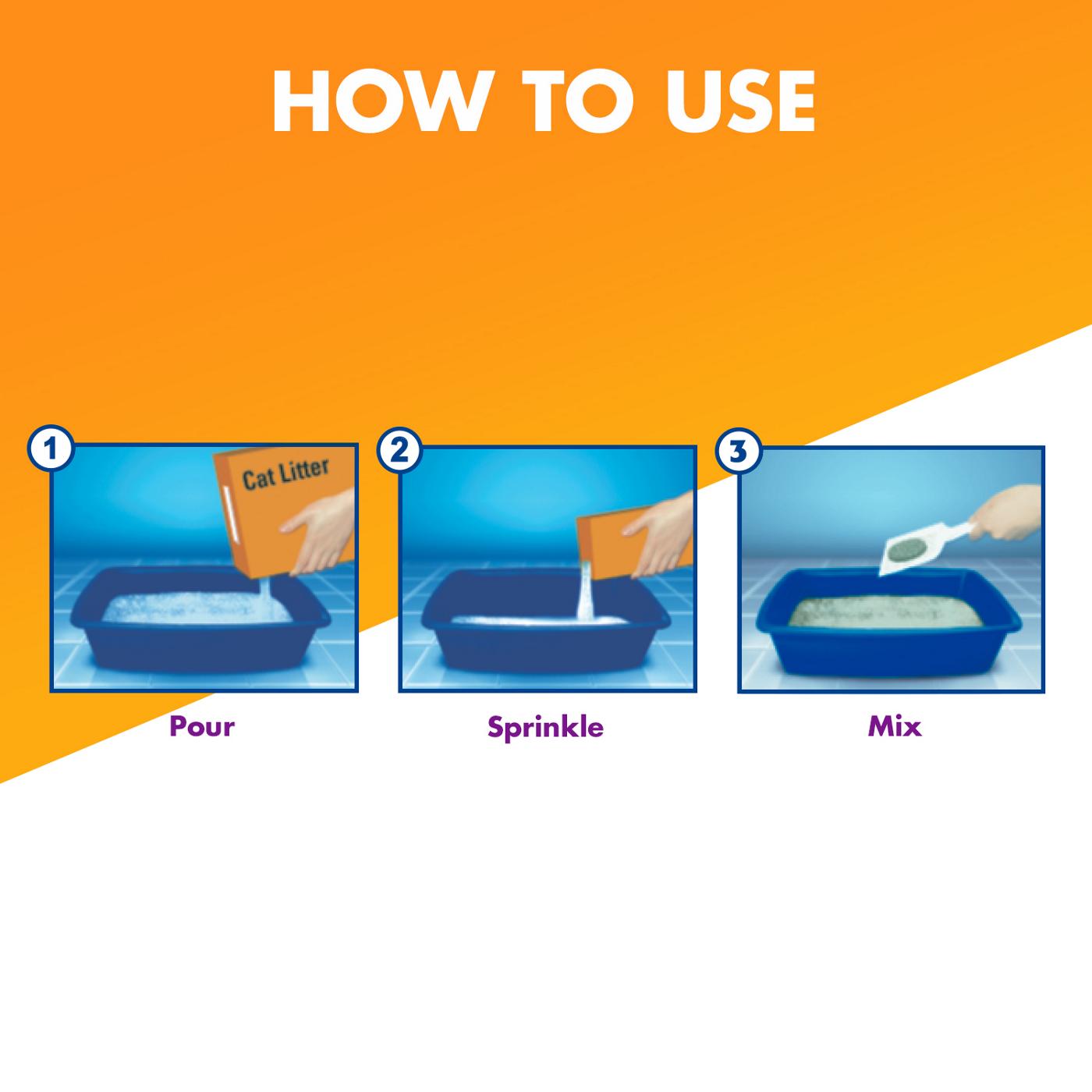 HOW TO USE

1

Cat Litter

Pour

2

Sprinkle

3

Mix