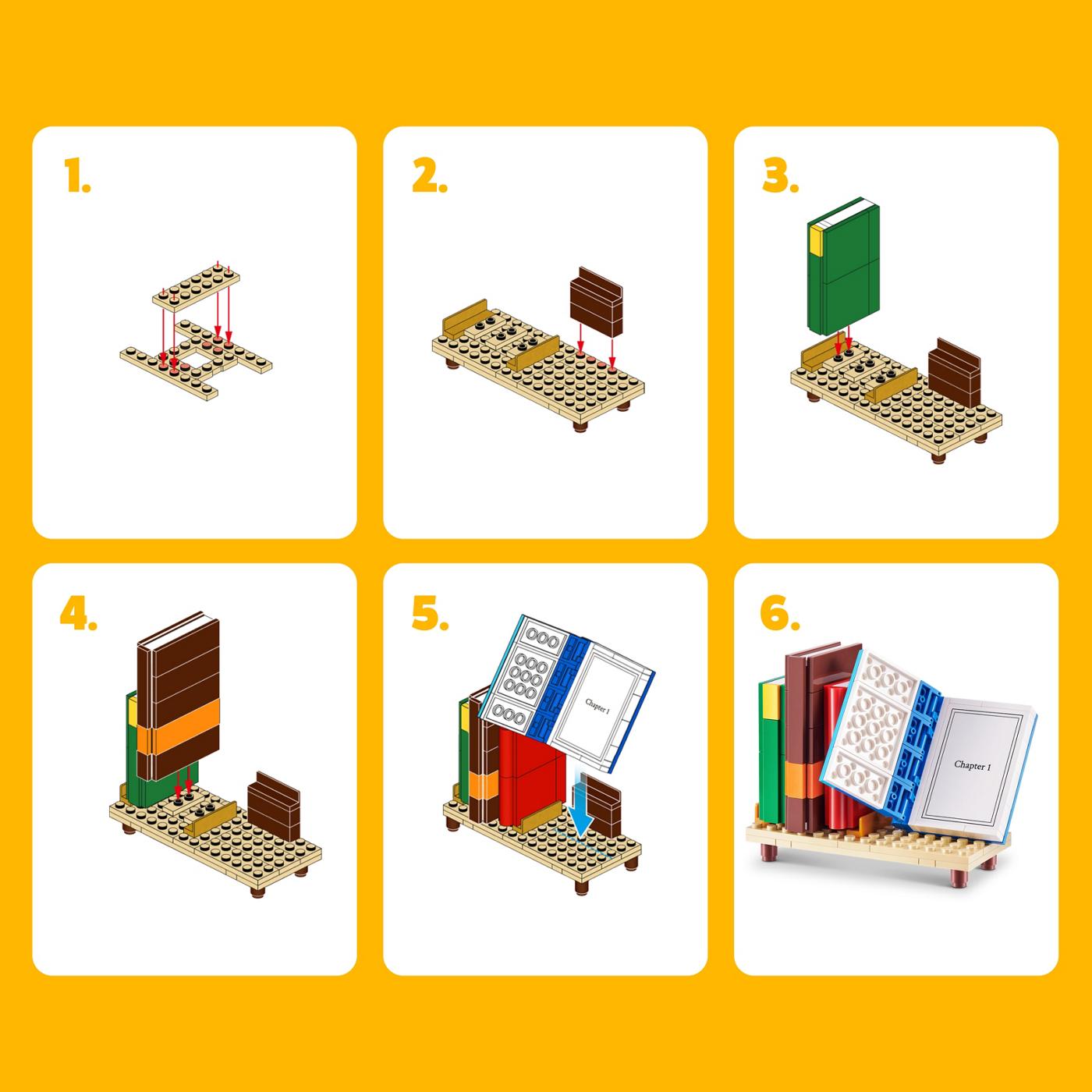 1.

2.

3.

4.

5.

Chapter 1

6.

Chapter 1