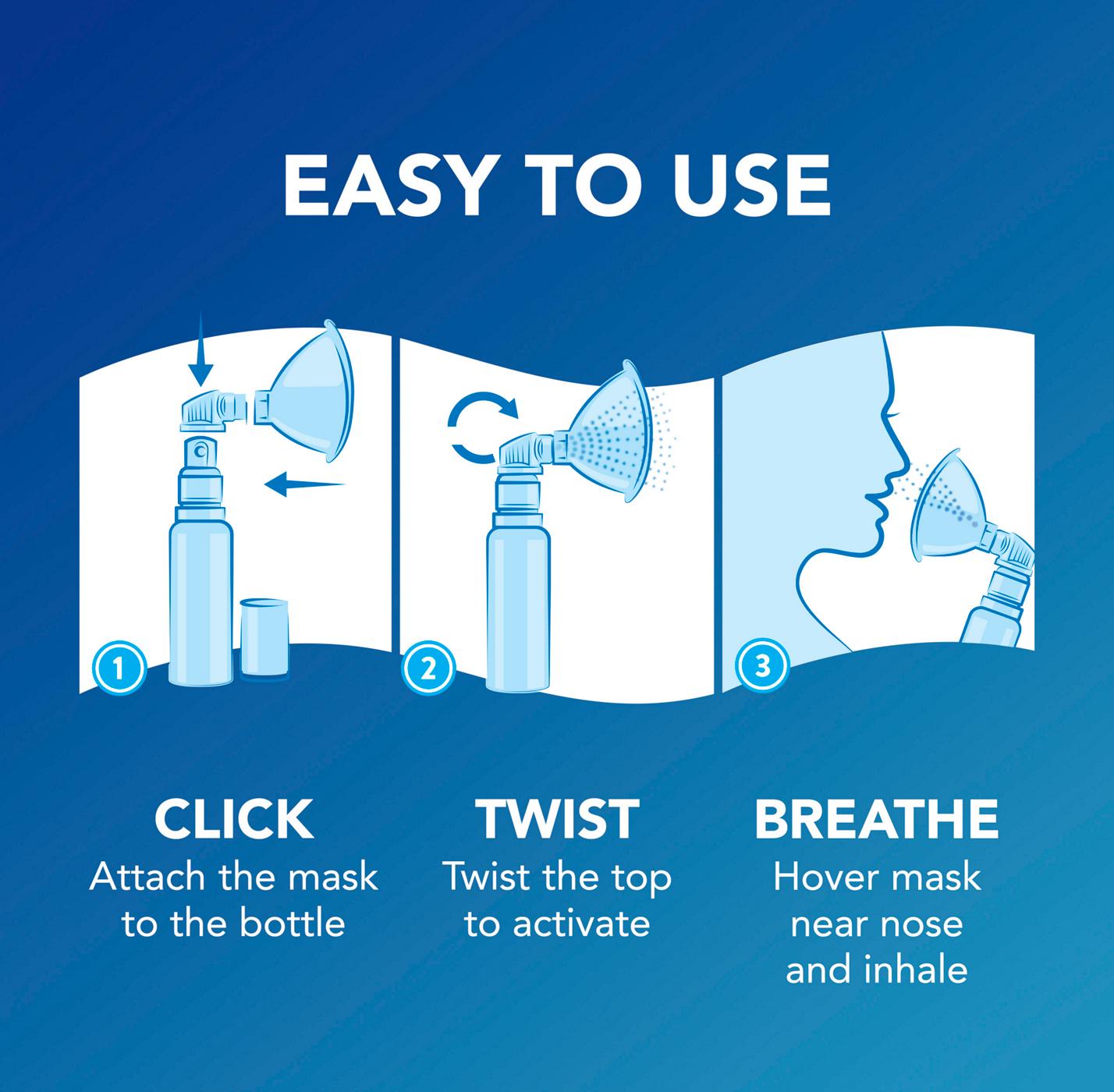 EASY TO USE

1

2

3

CLICK
Attach the mask to the bottle

TWIST
Twist the top to activate

BREATHE
Hover mask near nose and inhale