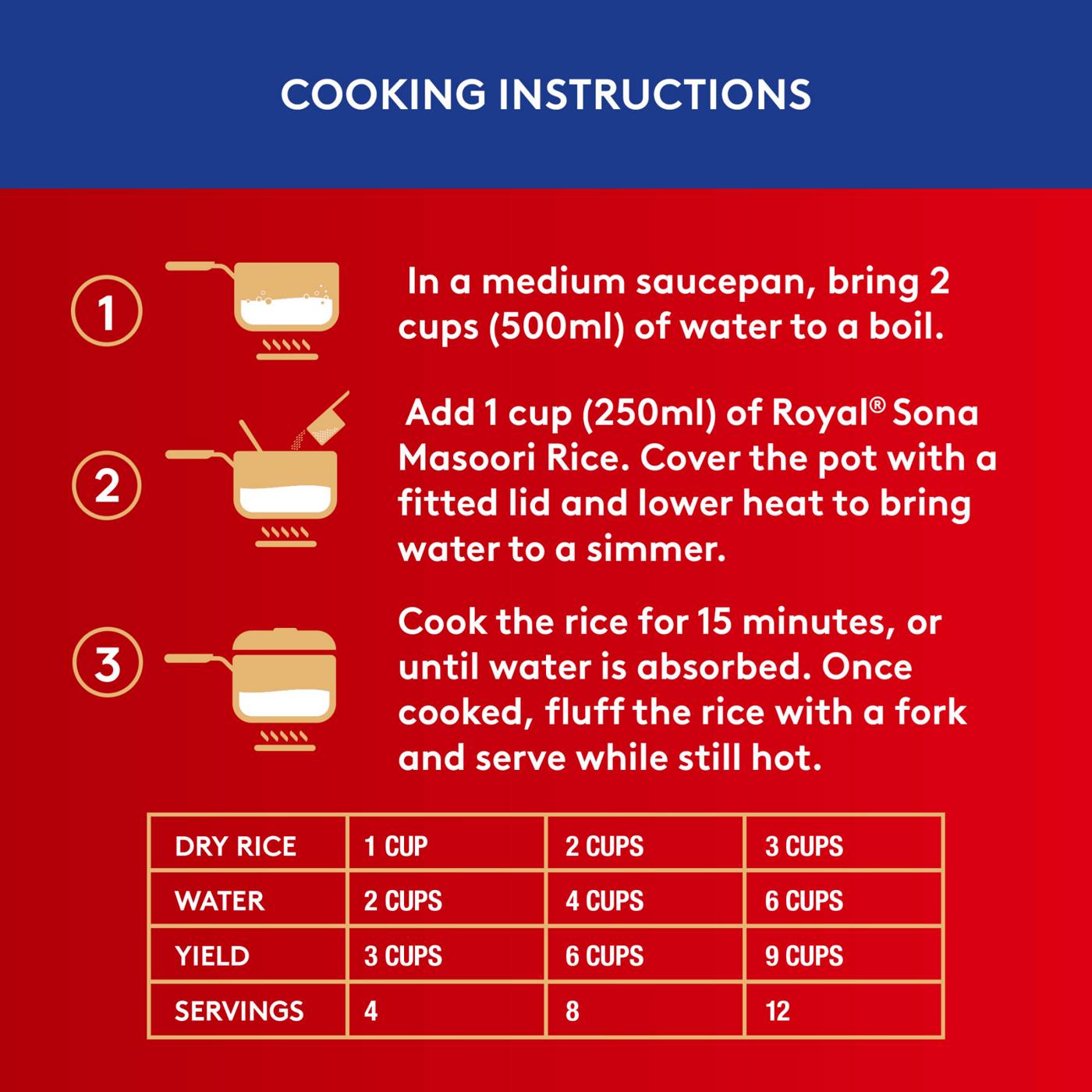 COOKING INSTRUCTIONS

1

In a medium saucepan, bring 2 cups (500ml) of water to a boil.

2

Add 1 cup (250ml) of Royal® Sona Masoori Rice. Cover the pot with a fitted lid and lower heat to bring water to a simmer.

3

Cook the rice for 15 minutes, or until water is absorbed. Once cooked, fluff the rice with a fork and serve while still hot.

| DRY RICE | 1 CUP | 2 CUPS | 3 CUPS |
|---|---|---|---|
| WATER | 2 CUPS | 4 CUPS | 6 CUPS |
| YIELD | 3 CUPS | 6 CUPS | 9 CUPS |
| SERVINGS | 4 | 8 | 12 |