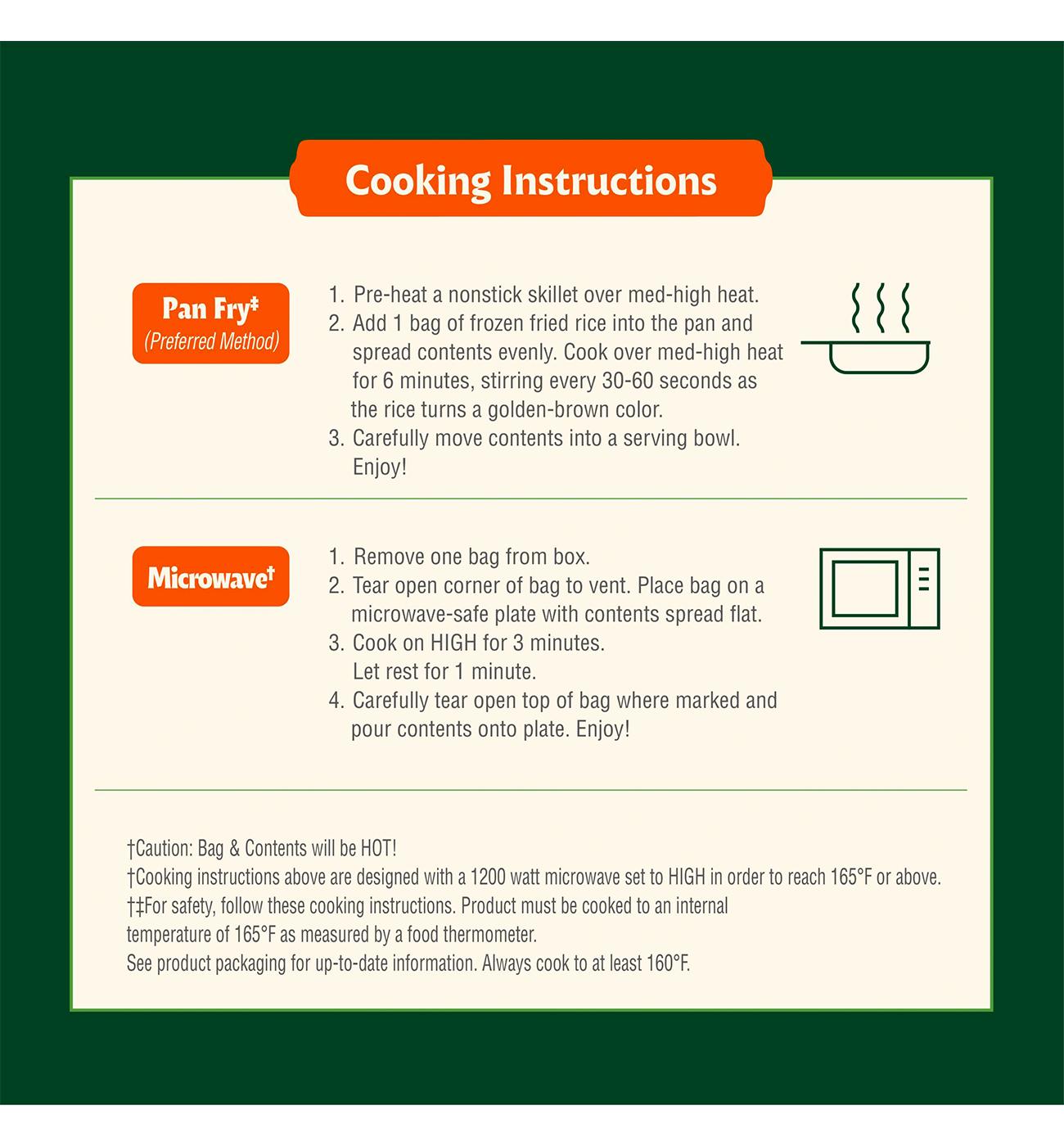 Cooking Instructions

Pan Fry‡
(Preferred Method)

1. Pre-heat a nonstick skillet over med-high heat.
2. Add 1 bag of frozen fried rice into the pan and spread contents evenly. Cook over med-high heat for 6 minutes, stirring every 30-60 seconds as the rice turns a golden-brown color.
3. Carefully move contents into a serving bowl. Enjoy!

Microwave†

1. Remove one bag from box.
2. Tear open corner of bag to vent. Place bag on a microwave-safe plate with contents spread flat.
3. Cook on HIGH for 3 minutes. Let rest for 1 minute.
4. Carefully tear open top of bag where marked and pour contents onto plate. Enjoy!

†Caution: Bag & Contents will be HOT!
†Cooking instructions above are designed with a 1200 watt microwave set to HIGH in order to reach 165°F or above.
†‡For safety, follow these cooking instructions. Product must be cooked to an internal temperature of 165°F as measured by a food thermometer.
See product packaging for up-to-date information. Always cook to at least 160°F.