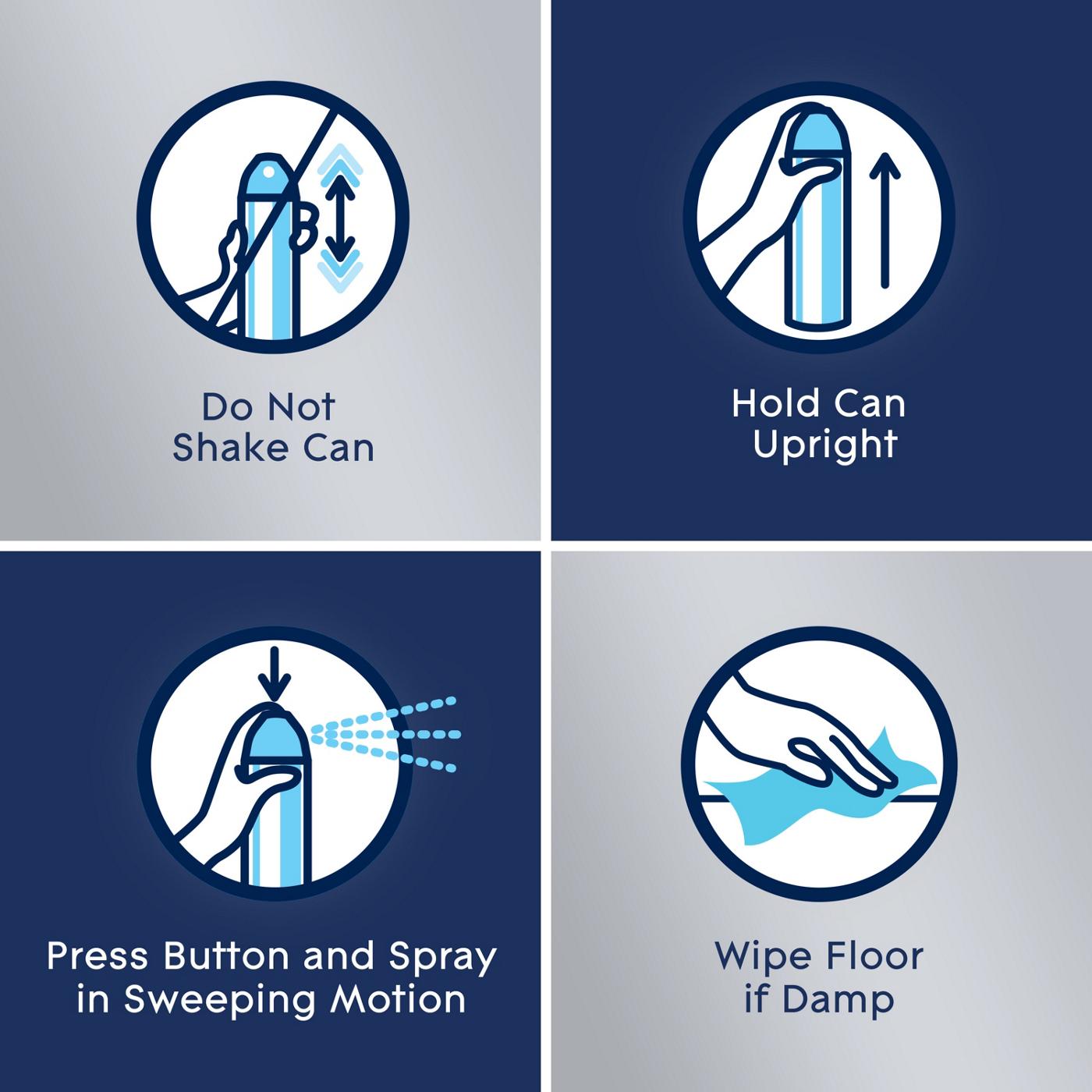 Do Not Shake Can

Hold Can Upright

Press Button and Spray in Sweeping Motion

Wipe Floor if Damp