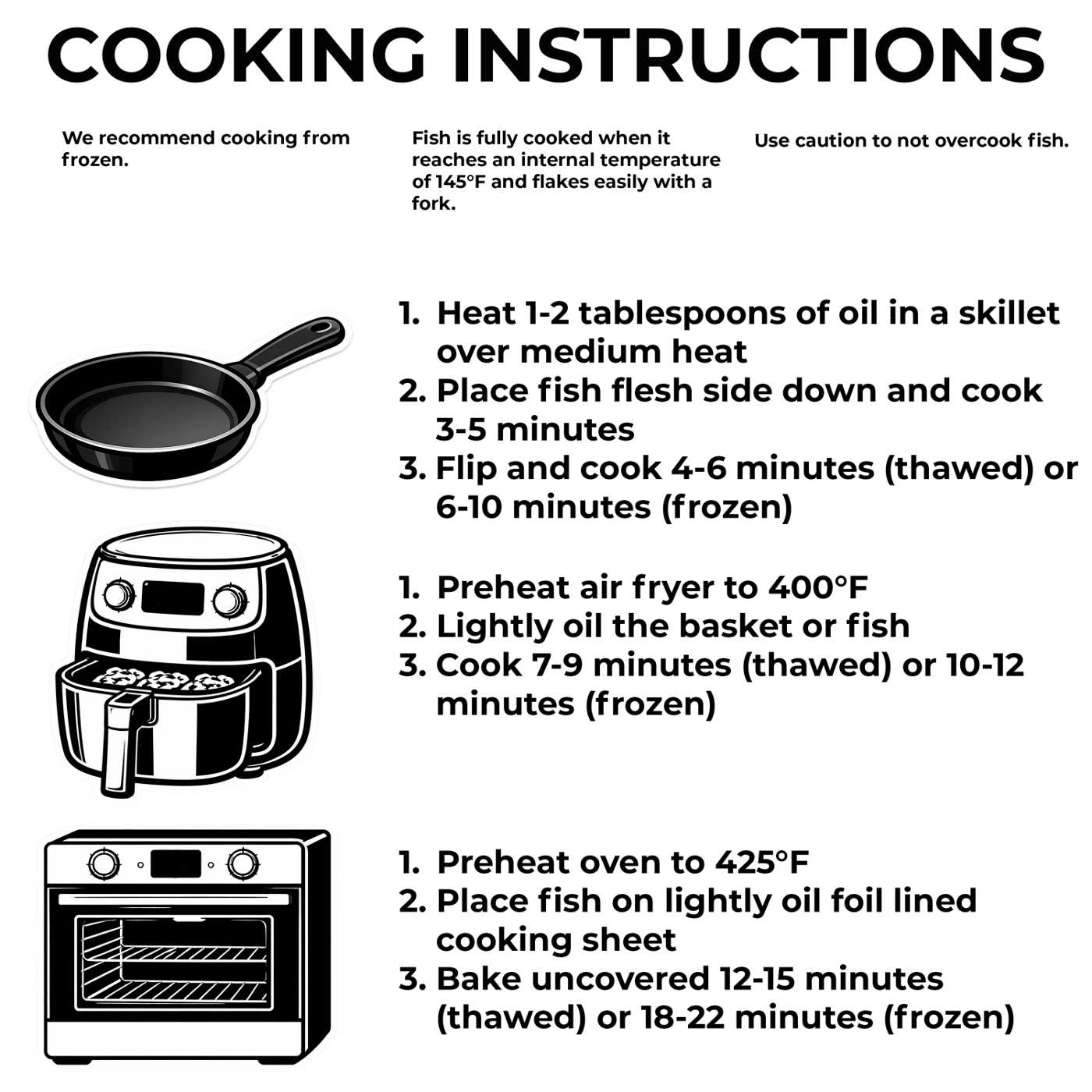 COOKING INSTRUCTIONS

We recommend cooking from frozen.

Fish is fully cooked when it reaches an internal temperature of 145°F and flakes easily with a fork.

Use caution to not overcook fish.

1. Heat 1-2 tablespoons of oil in a skillet over medium heat
2. Place fish flesh side down and cook 3-5 minutes
3. Flip and cook 4-6 minutes (thawed) or 6-10 minutes (frozen)

1. Preheat air fryer to 400°F
2. Lightly oil the basket or fish
3. Cook 7-9 minutes (thawed) or 10-12 minutes (frozen)

1. Preheat oven to 425°F
2. Place fish on lightly oil foil lined cooking sheet
3. Bake uncovered 12-15 minutes (thawed) or 18-22 minutes (frozen)