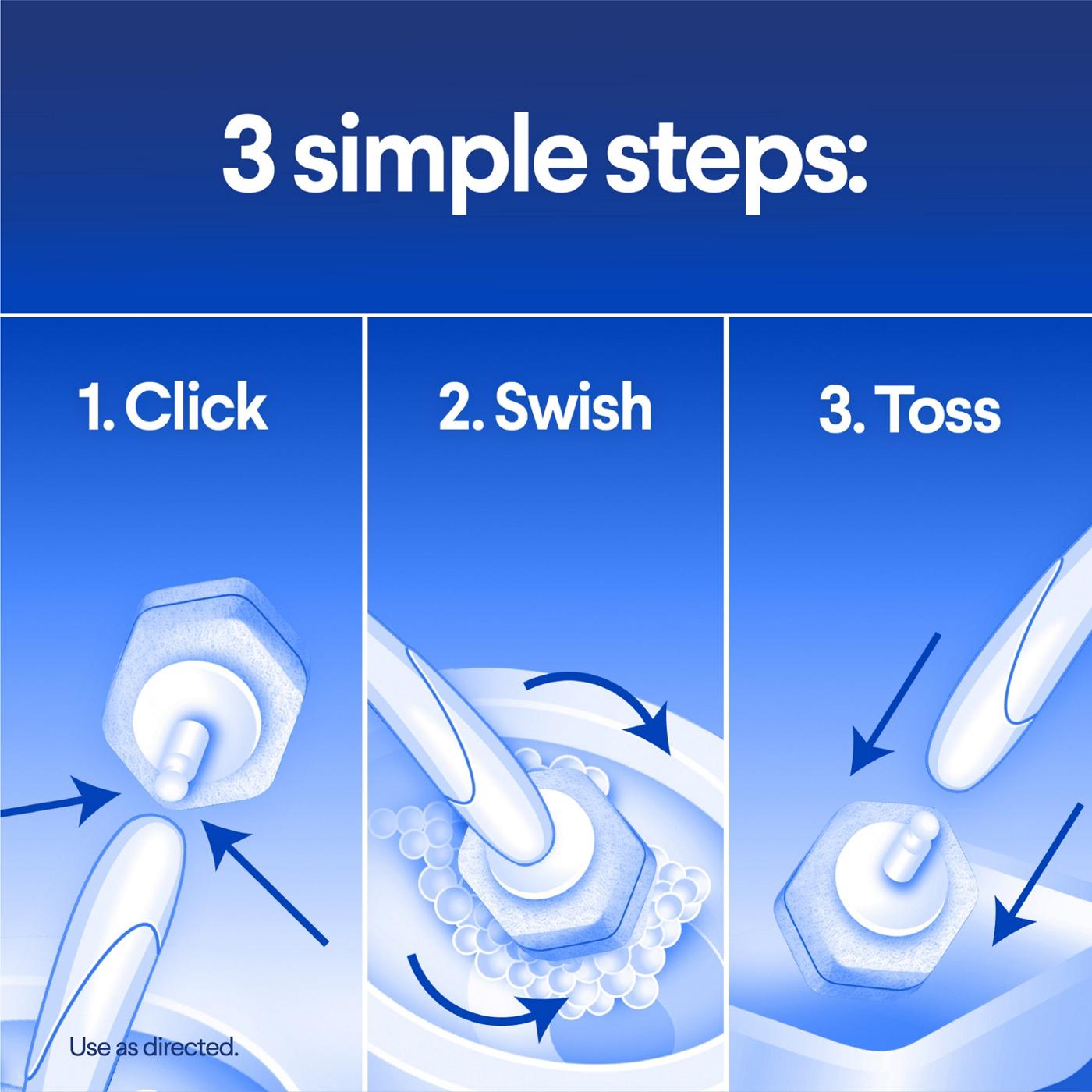 3 simple steps:

1. Click

2. Swish

3. Toss

Use as directed.