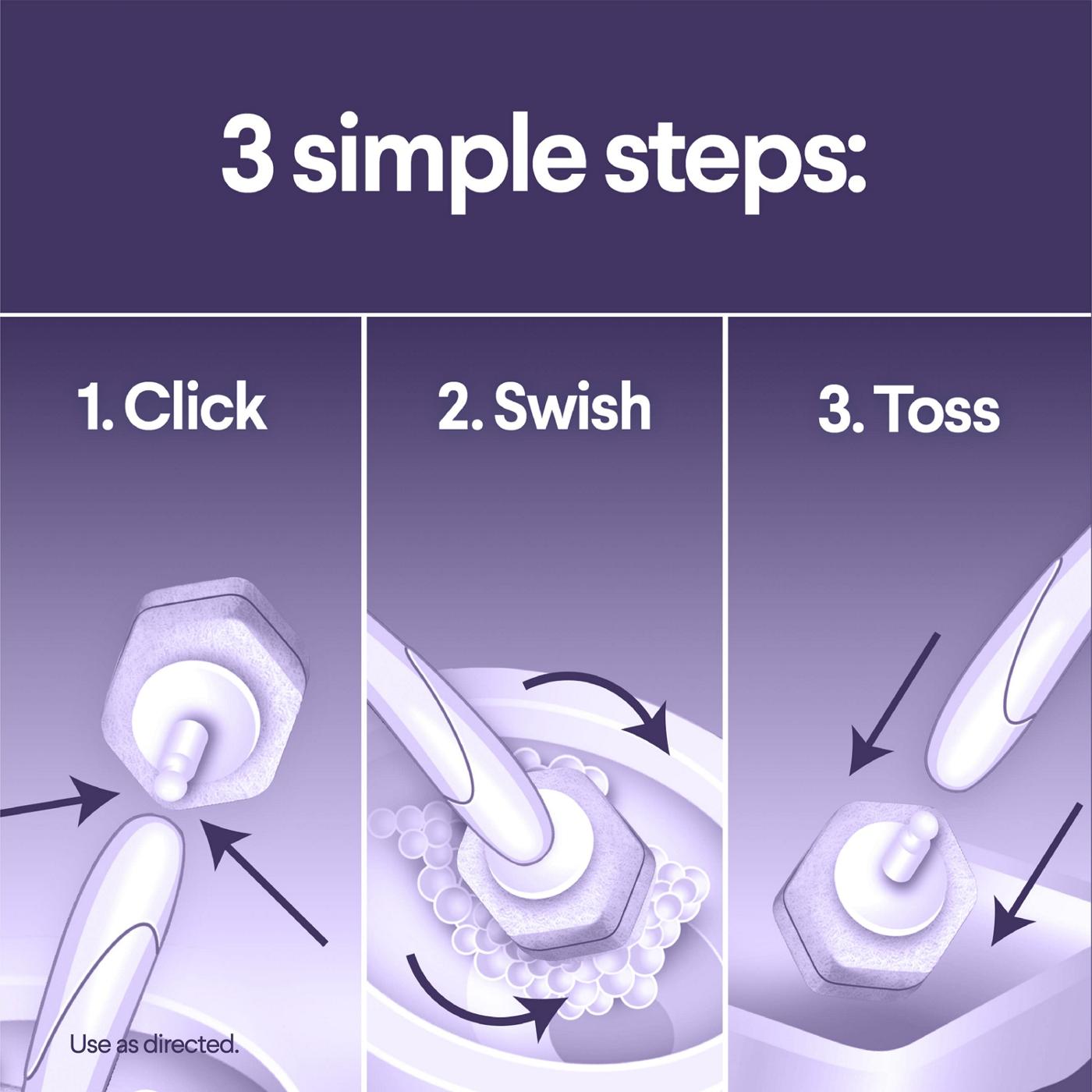 3 simple steps:

1. Click

2. Swish

3. Toss

Use as directed.