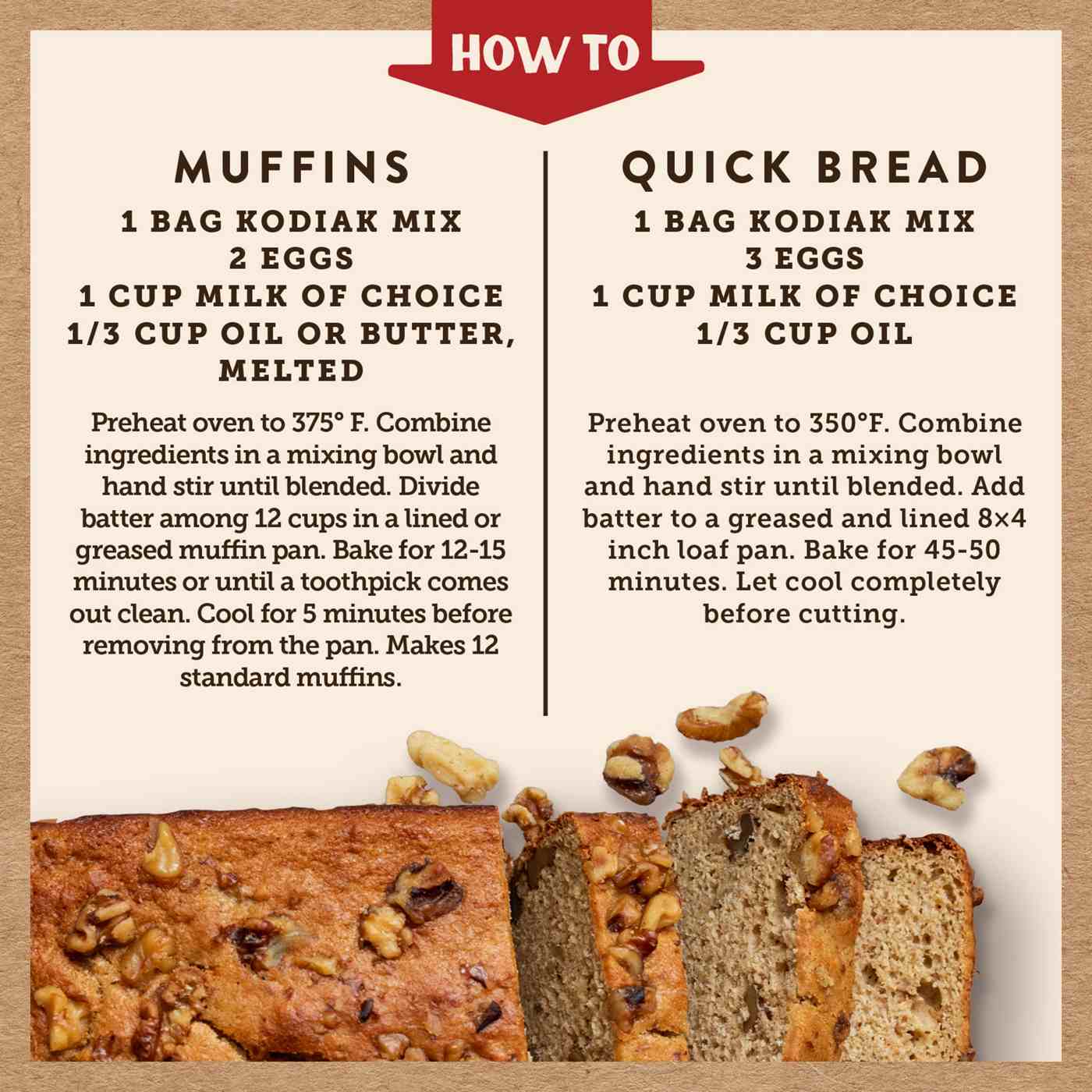 HOW TO

MUFFINS

1 BAG KODIAK MIX
2 EGGS
1 CUP MILK OF CHOICE
1/3 CUP OIL OR BUTTER, MELTED

Preheat oven to 375° F. Combine ingredients in a mixing bowl and hand stir until blended. Divide batter among 12 cups in a lined or greased muffin pan. Bake for 12-15 minutes or until a toothpick comes out clean. Cool for 5 minutes before removing from the pan. Makes 12 standard muffins.

QUICK BREAD

1 BAG KODIAK MIX
3 EGGS
1 CUP MILK OF CHOICE
1/3 CUP OIL

Preheat oven to 350°F. Combine ingredients in a mixing bowl and hand stir until blended. Add batter to a greased and lined 8×4 inch loaf pan. Bake for 45-50 minutes. Let cool completely before cutting.