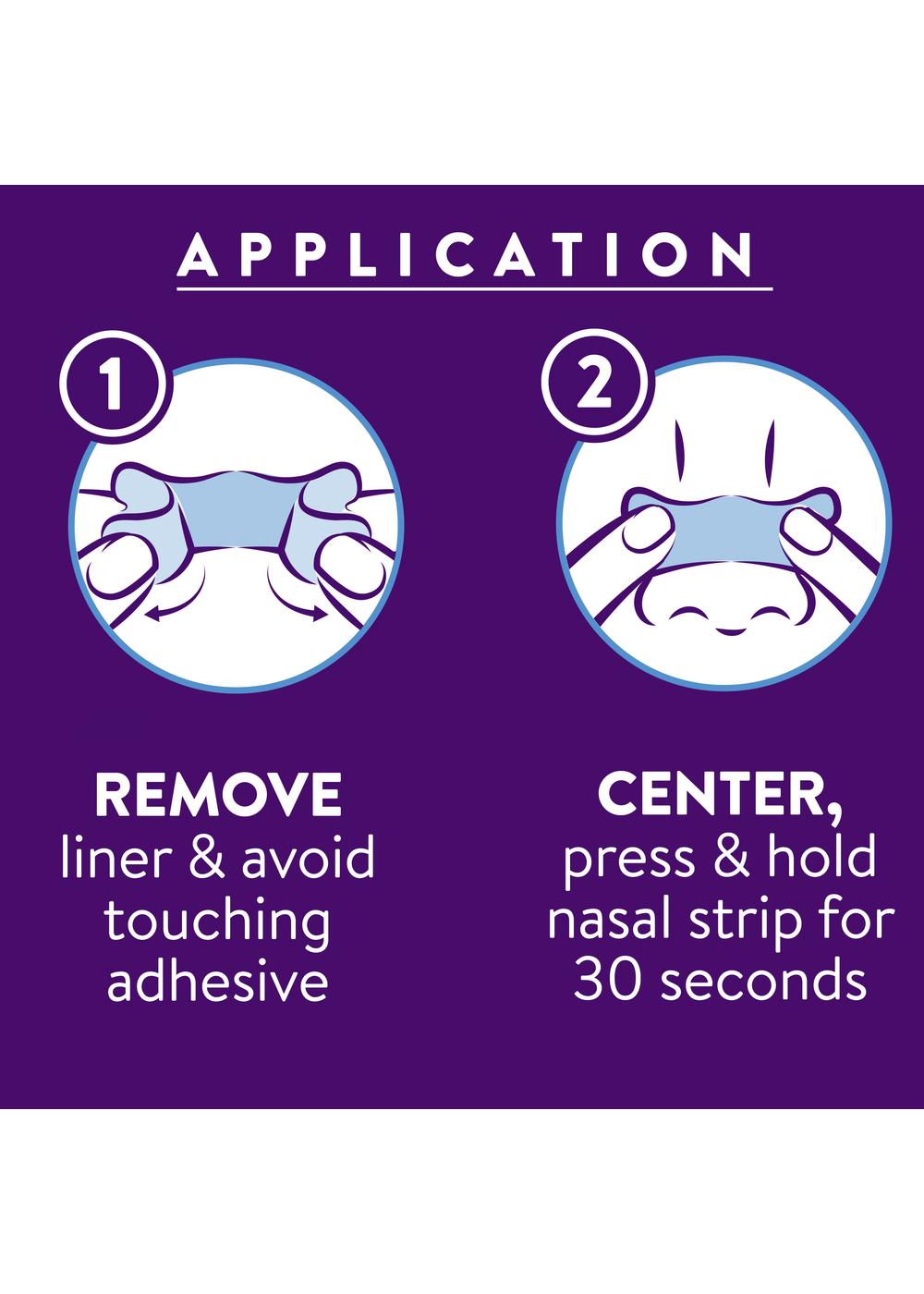 APPLICATION

1

REMOVE
liner & avoid touching adhesive

2

CENTER,
press & hold nasal strip for 30 seconds