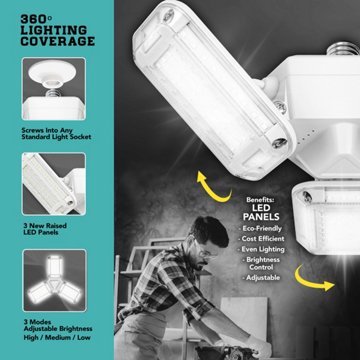 360° LIGHTING COVERAGE

Screws Into Any Standard Light Socket

3 New Raised LED Panels

3 Modes Adjustable Brightness
High / Medium / Low

Benefits:
LED PANELS
- Eco-Friendly
- Cost Efficient
- Even Lighting
- Brightness Control
- Adjustable