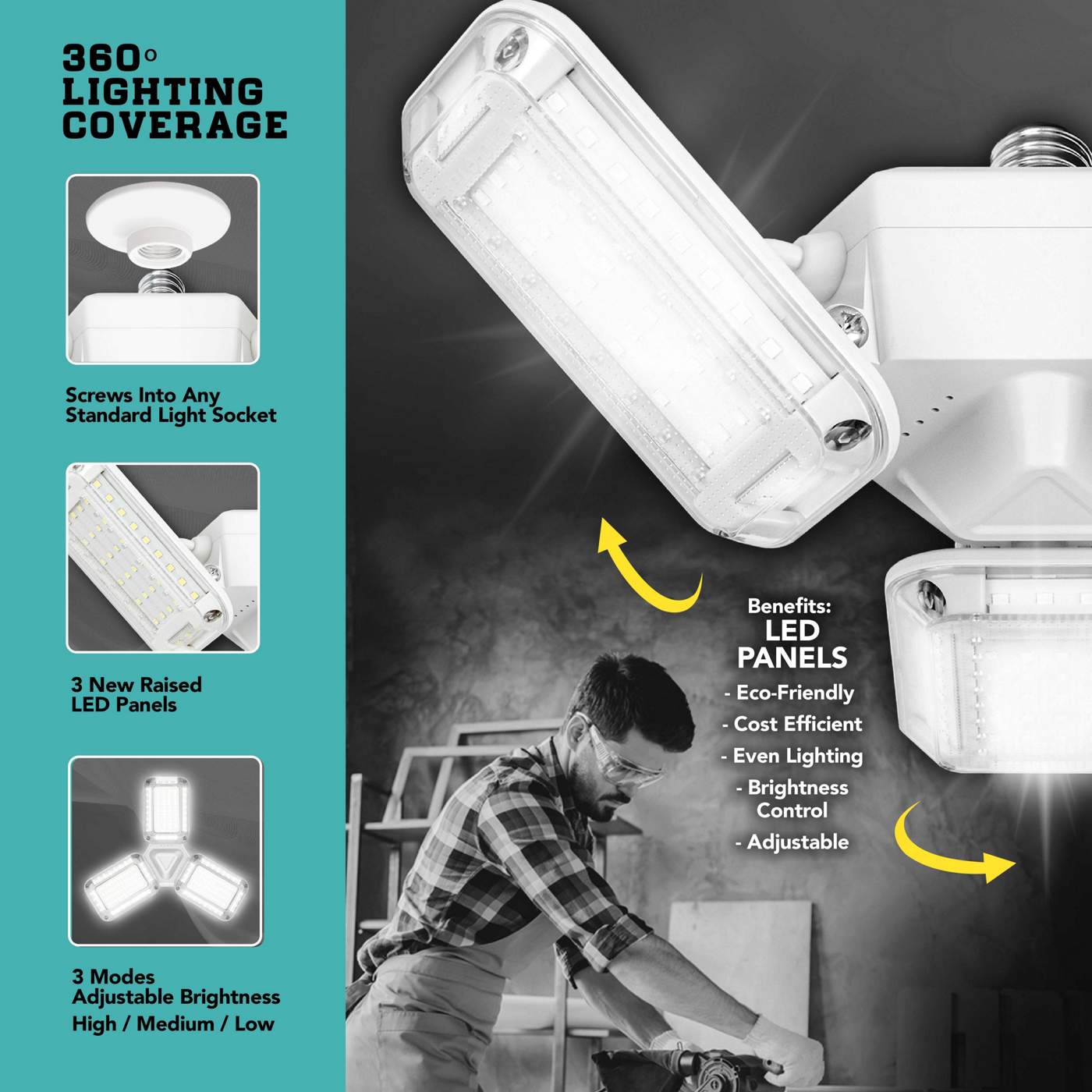 360°
LIGHTING COVERAGE

Screws Into Any Standard Light Socket

3 New Raised LED Panels

3 Modes
Adjustable Brightness
High / Medium / Low

Benefits:
LED PANELS
- Eco-Friendly
- Cost Efficient
- Even Lighting
- Brightness Control
- Adjustable