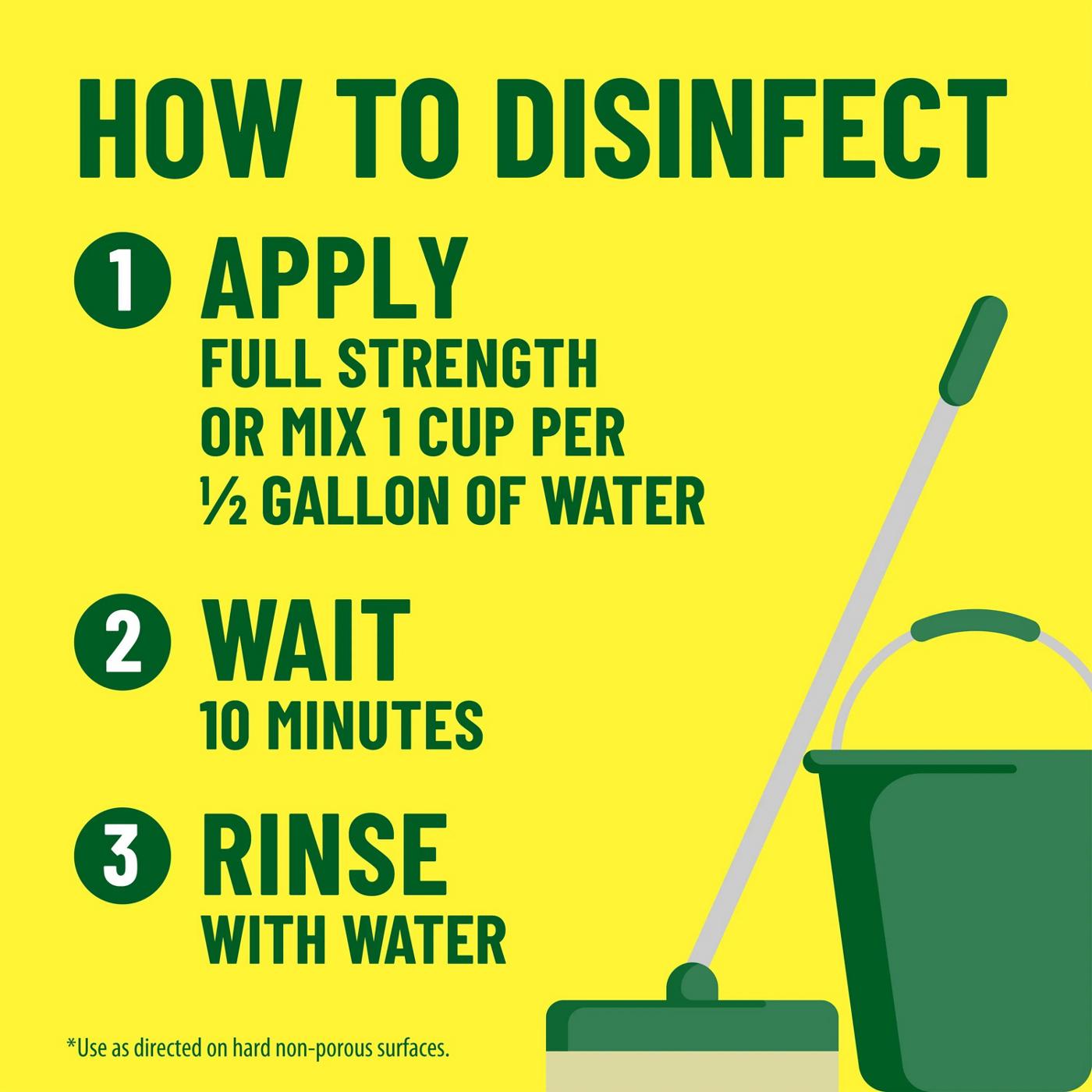 HOW TO DISINFECT

1 APPLY
FULL STRENGTH OR MIX 1 CUP PER ½ GALLON OF WATER

2 WAIT
10 MINUTES

3 RINSE
WITH WATER

*Use as directed on hard non-porous surfaces.