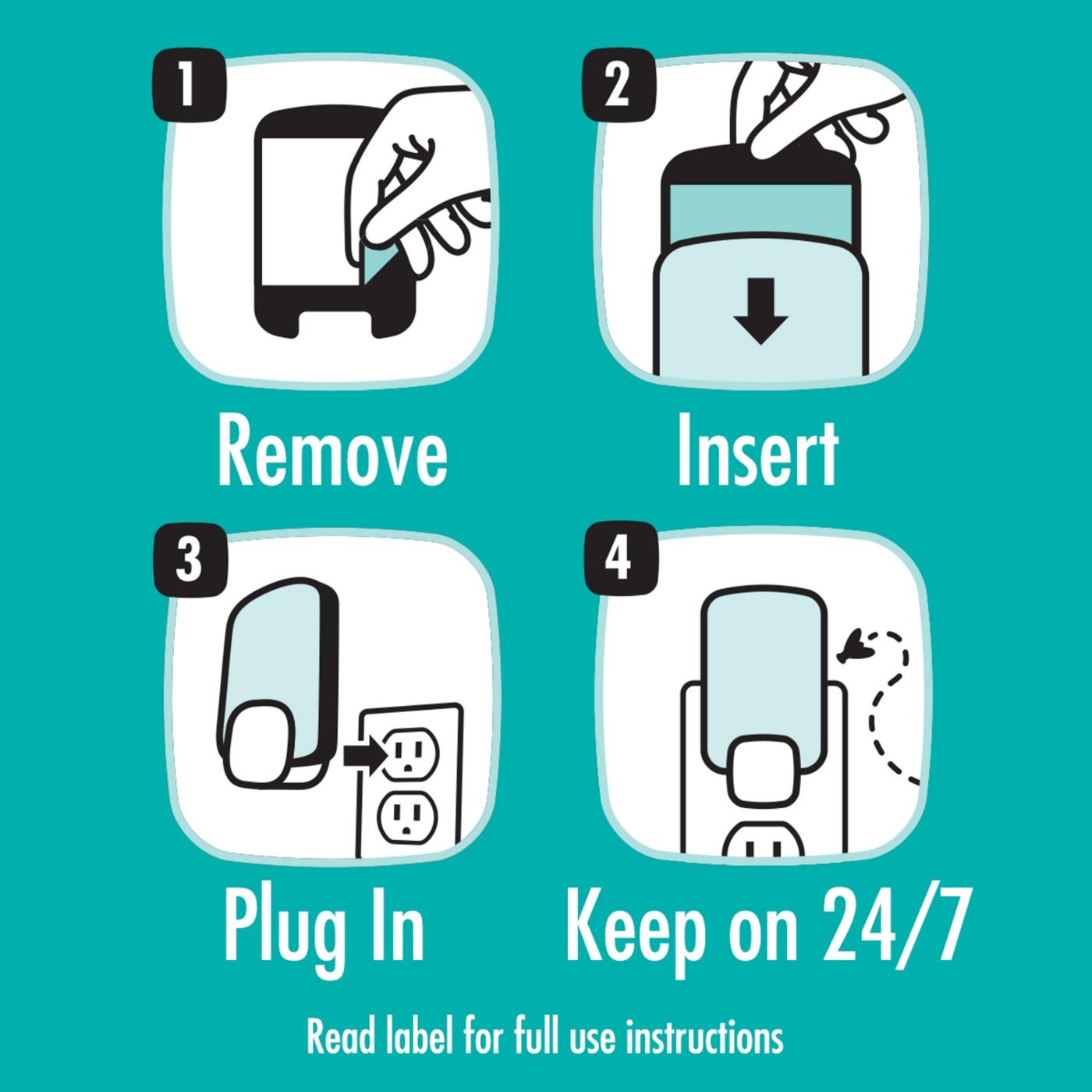 1

Remove

2

Insert

3

Plug In

4

Keep on 24/7

Read label for full use instructions