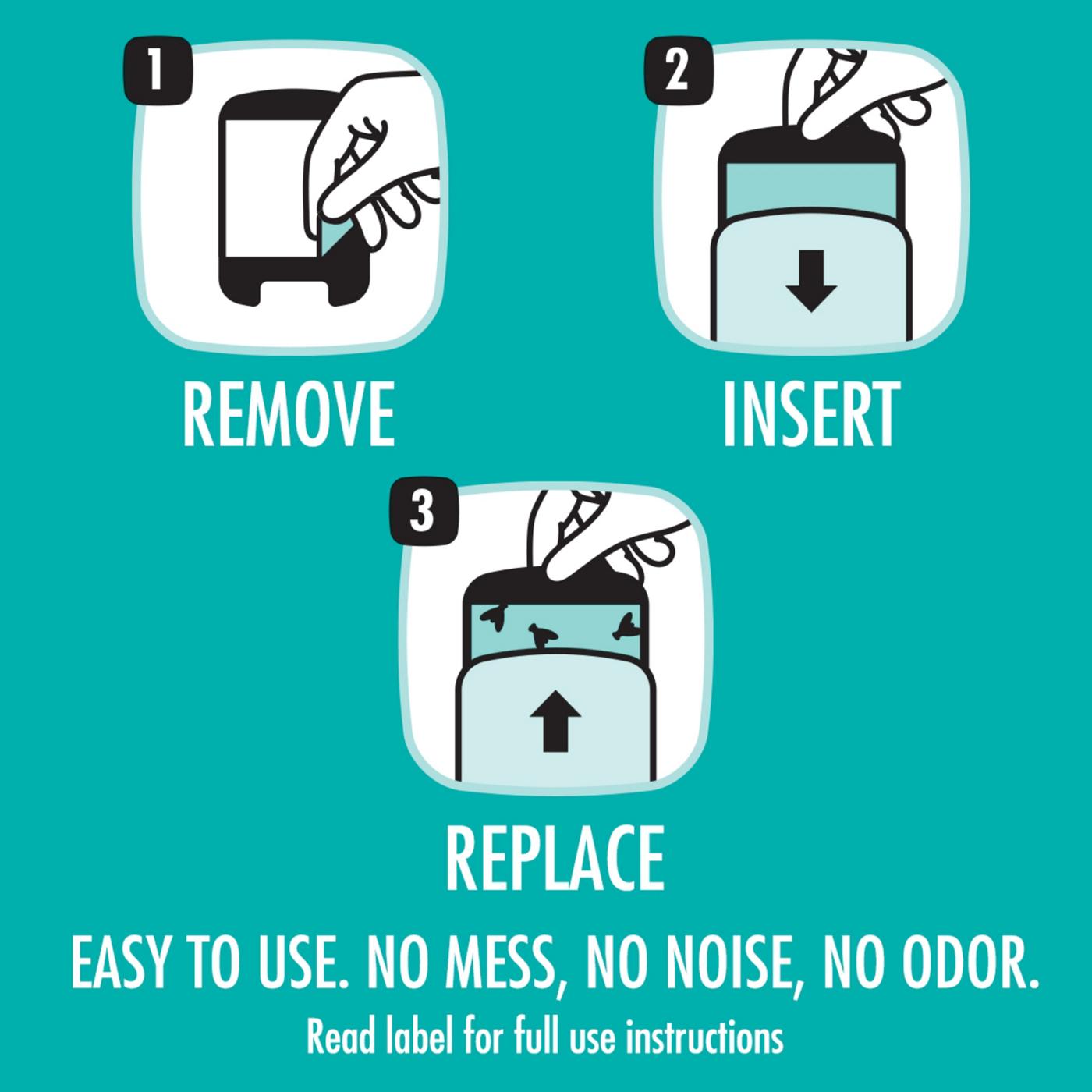 1

REMOVE

2

INSERT

3

REPLACE

EASY TO USE. NO MESS, NO NOISE, NO ODOR.

Read label for full use instructions