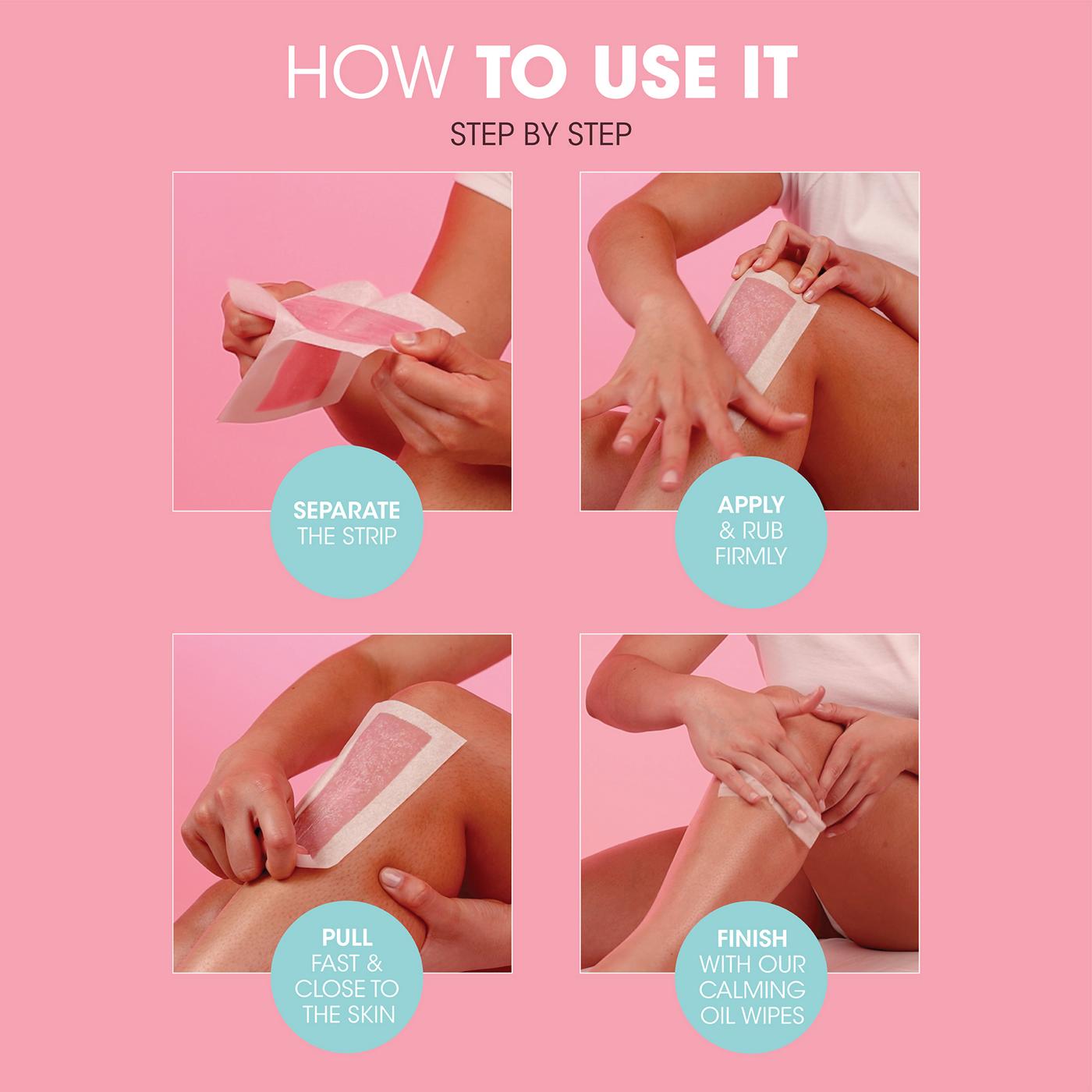 HOW TO USE IT

STEP BY STEP

SEPARATE THE STRIP

APPLY & RUB FIRMLY

PULL FAST & CLOSE TO THE SKIN

FINISH WITH OUR CALMING OIL WIPES