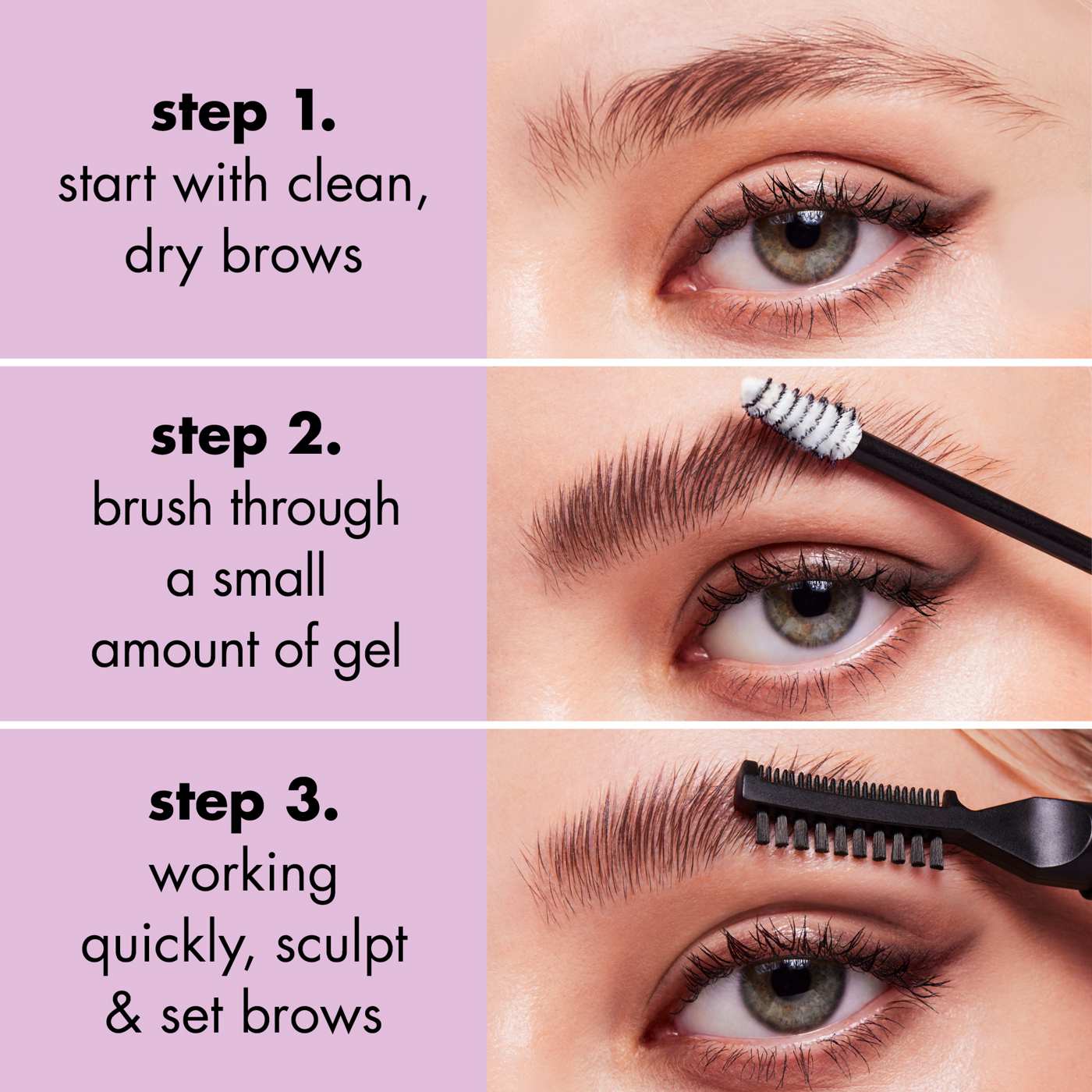 step 1.
start with clean, dry brows

step 2.
brush through a small amount of gel

step 3.
working quickly, sculpt & set brows