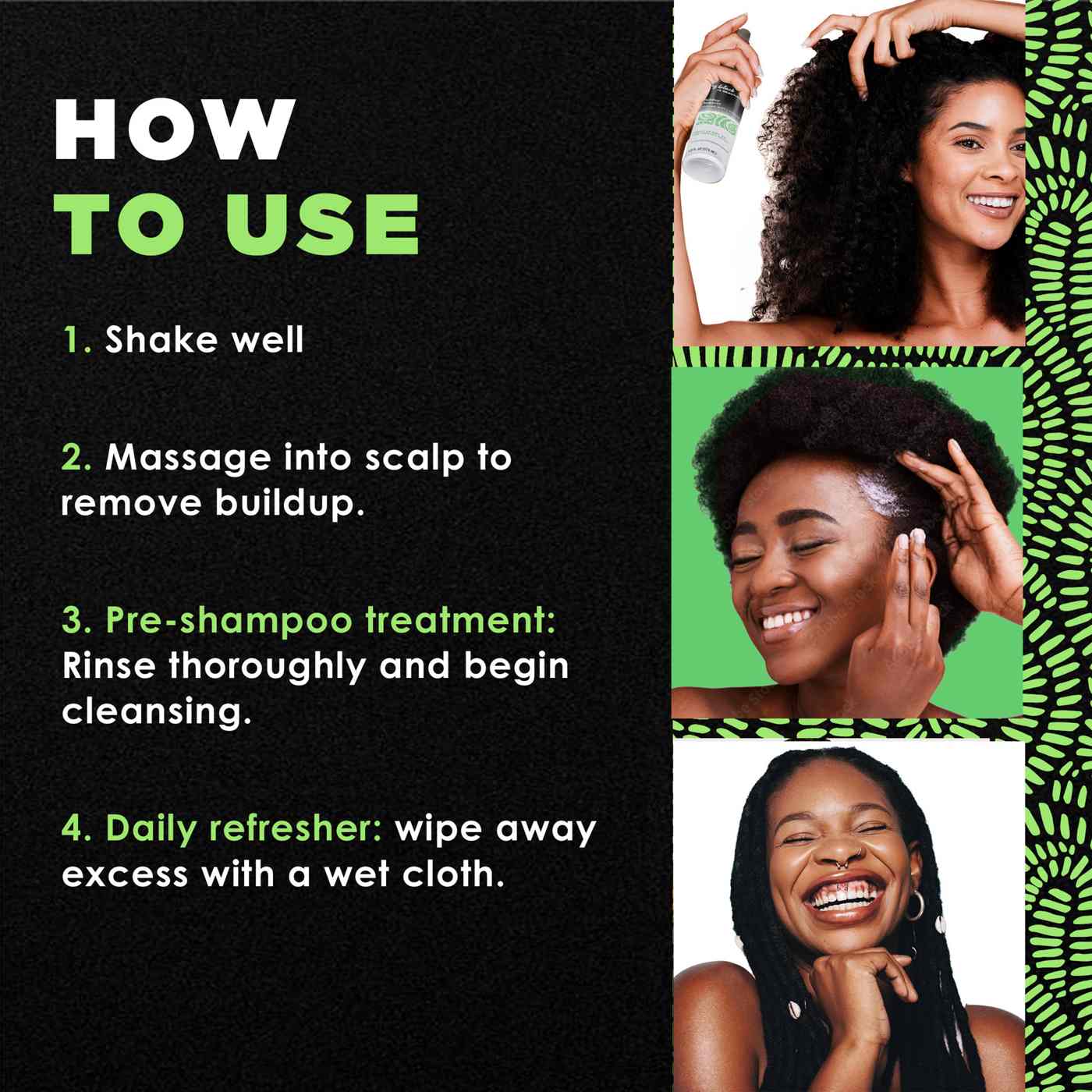 HOW
TO USE

1. Shake well

2. Massage into scalp to remove buildup.

3. Pre-shampoo treatment: Rinse thoroughly and begin cleansing.

4. Daily refresher: wipe away excess with a wet cloth.