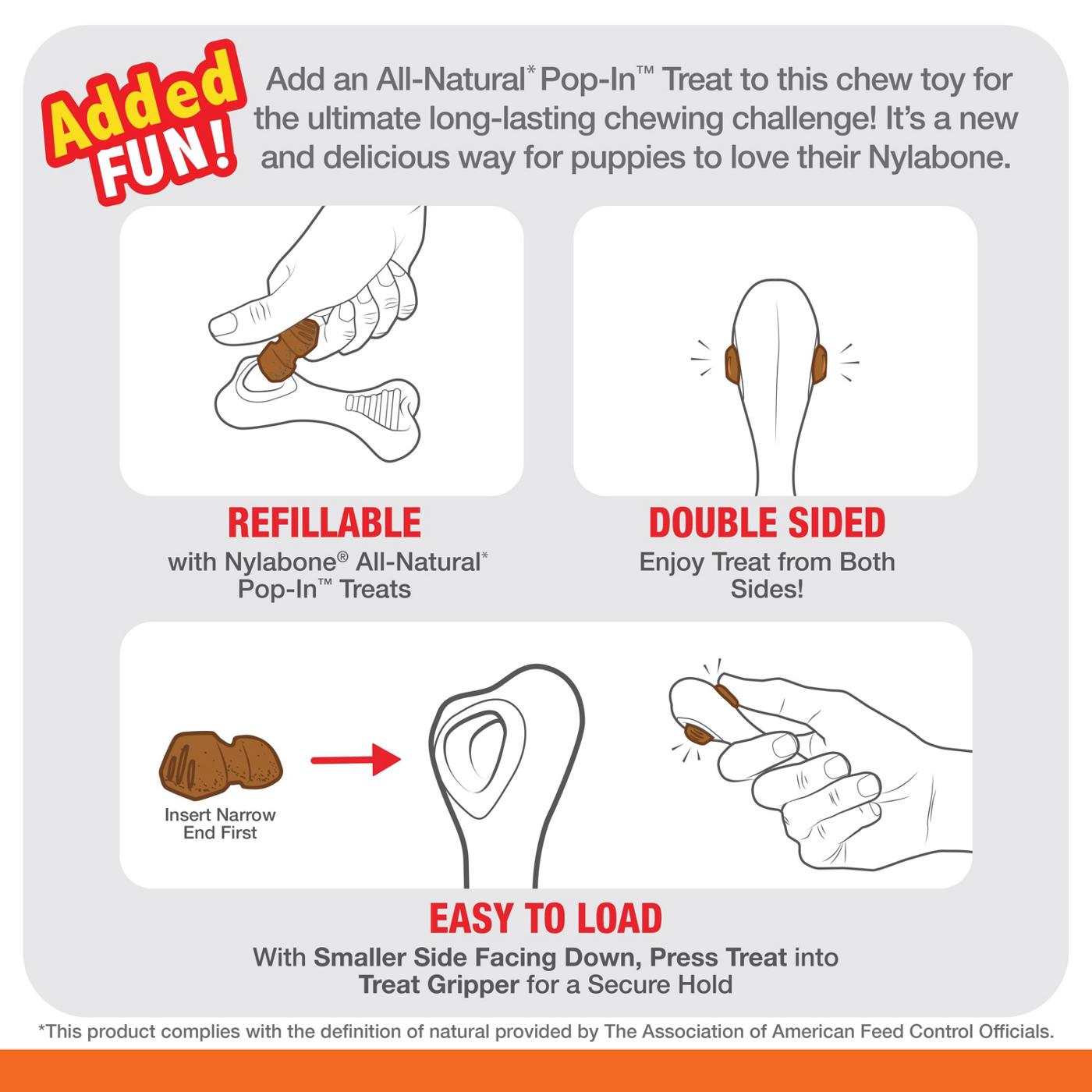 Added FUN!

Add an All-Natural* Pop-In™ Treat to this chew toy for the ultimate long-lasting chewing challenge! It's a new and delicious way for puppies to love their Nylabone.

REFILLABLE
with Nylabone® All-Natural* Pop-In™ Treats

DOUBLE SIDED
Enjoy Treat from Both Sides!

Insert Narrow End First

EASY TO LOAD
With Smaller Side Facing Down, Press Treat into Treat Gripper for a Secure Hold

*This product complies with the definition of natural provided by The Association of American Feed Control Officials.