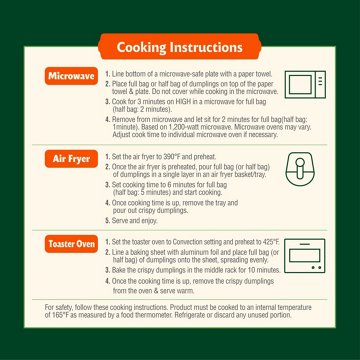 Cooking Instructions

Microwave

1. Line bottom of a microwave-safe plate with a paper towel.
2. Place full bag or half bag of dumplings on top of the paper towel & plate. Do not cover while cooking in the microwave.
3. Cook for 3 minutes on HIGH in a microwave for full bag (half bag: 2 minutes).
4. Remove from microwave and let sit for 2 minutes for full bag(half bag: 1minute). Based on 1,200-watt microwave. Microwave ovens may vary. Adjust cook time to individual microwave oven if necessary.

Air Fryer

1. Set the air fryer to 390°F and preheat.
2. Once the air fryer is preheated, pour full bag (or half bag) of dumplings in a single layer in an air fryer basket/tray.
3. Set cooking time to 6 minutes for full bag (half bag: 5 minutes) and start cooking.
4. Once cooking time is up, remove the tray and pour out crispy dumplings.
5. Serve and enjoy.

Toaster Oven

1. Set the toaster oven to Convection setting and preheat to 425°F.
2. Line a baking sheet with aluminum foil and place full bag (or half bag) of dumplings onto the sheet, spreading evenly.
3. Bake the crispy dumplings in the middle rack for 10 minutes.
4. Once the cooking time is up, remove the crispy dumplings from the oven & serve warm.

For safety, follow these cooking instructions. Product must be cooked to an internal temperature of 165°F as measured by a food thermometer. Refrigerate or discard any unused portion.