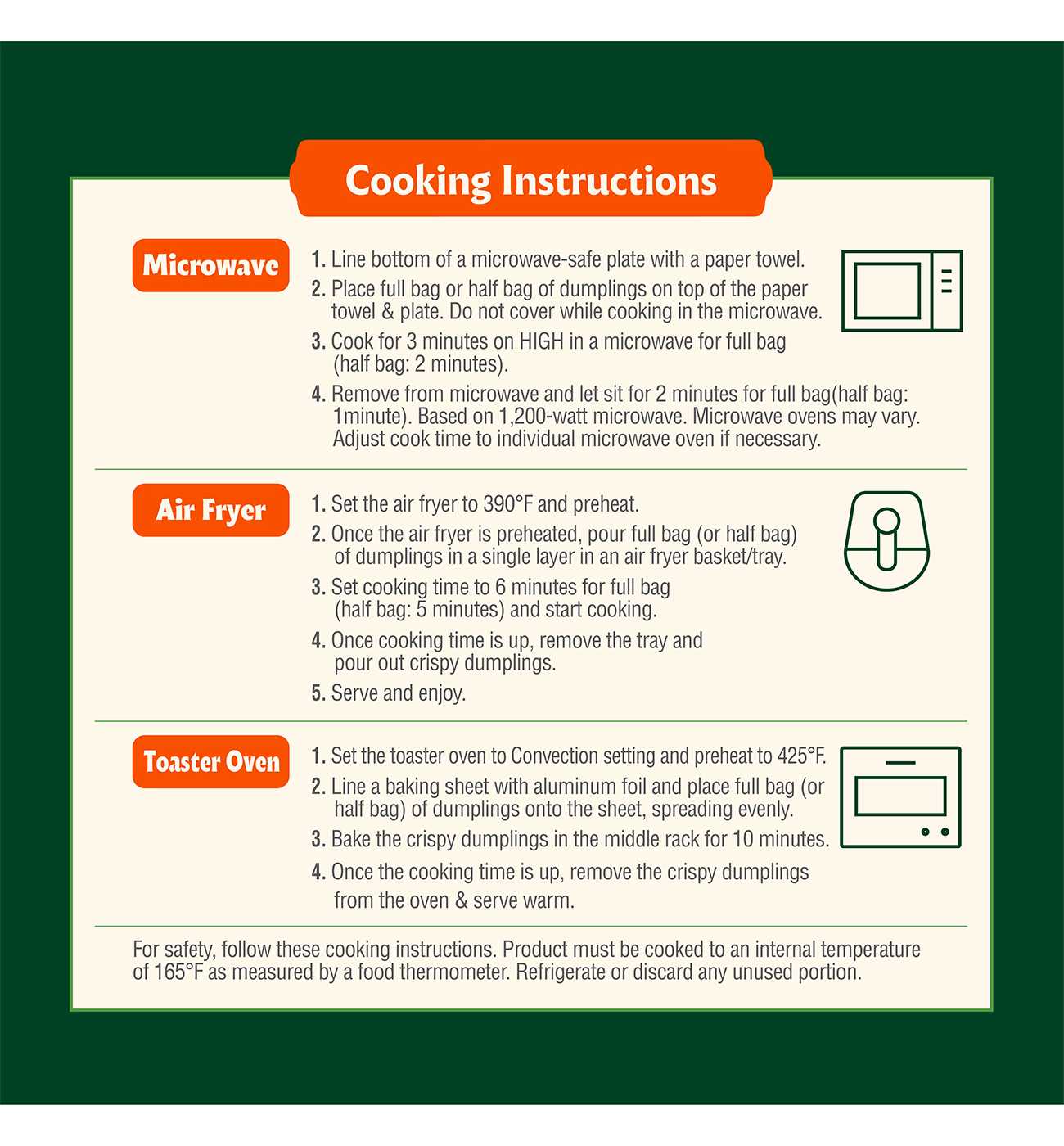 Cooking Instructions

Microwave

1. Line bottom of a microwave-safe plate with a paper towel.
2. Place full bag or half bag of dumplings on top of the paper towel & plate. Do not cover while cooking in the microwave.
3. Cook for 3 minutes on HIGH in a microwave for full bag (half bag: 2 minutes).
4. Remove from microwave and let sit for 2 minutes for full bag(half bag: 1minute). Based on 1,200-watt microwave. Microwave ovens may vary. Adjust cook time to individual microwave oven if necessary.

Air Fryer

1. Set the air fryer to 390°F and preheat.
2. Once the air fryer is preheated, pour full bag (or half bag) of dumplings in a single layer in an air fryer basket/tray.
3. Set cooking time to 6 minutes for full bag (half bag: 5 minutes) and start cooking.
4. Once cooking time is up, remove the tray and pour out crispy dumplings.
5. Serve and enjoy.

Toaster Oven

1. Set the toaster oven to Convection setting and preheat to 425°F.
2. Line a baking sheet with aluminum foil and place full bag (or half bag) of dumplings onto the sheet, spreading evenly.
3. Bake the crispy dumplings in the middle rack for 10 minutes.
4. Once the cooking time is up, remove the crispy dumplings from the oven & serve warm.

For safety, follow these cooking instructions. Product must be cooked to an internal temperature of 165°F as measured by a food thermometer. Refrigerate or discard any unused portion.