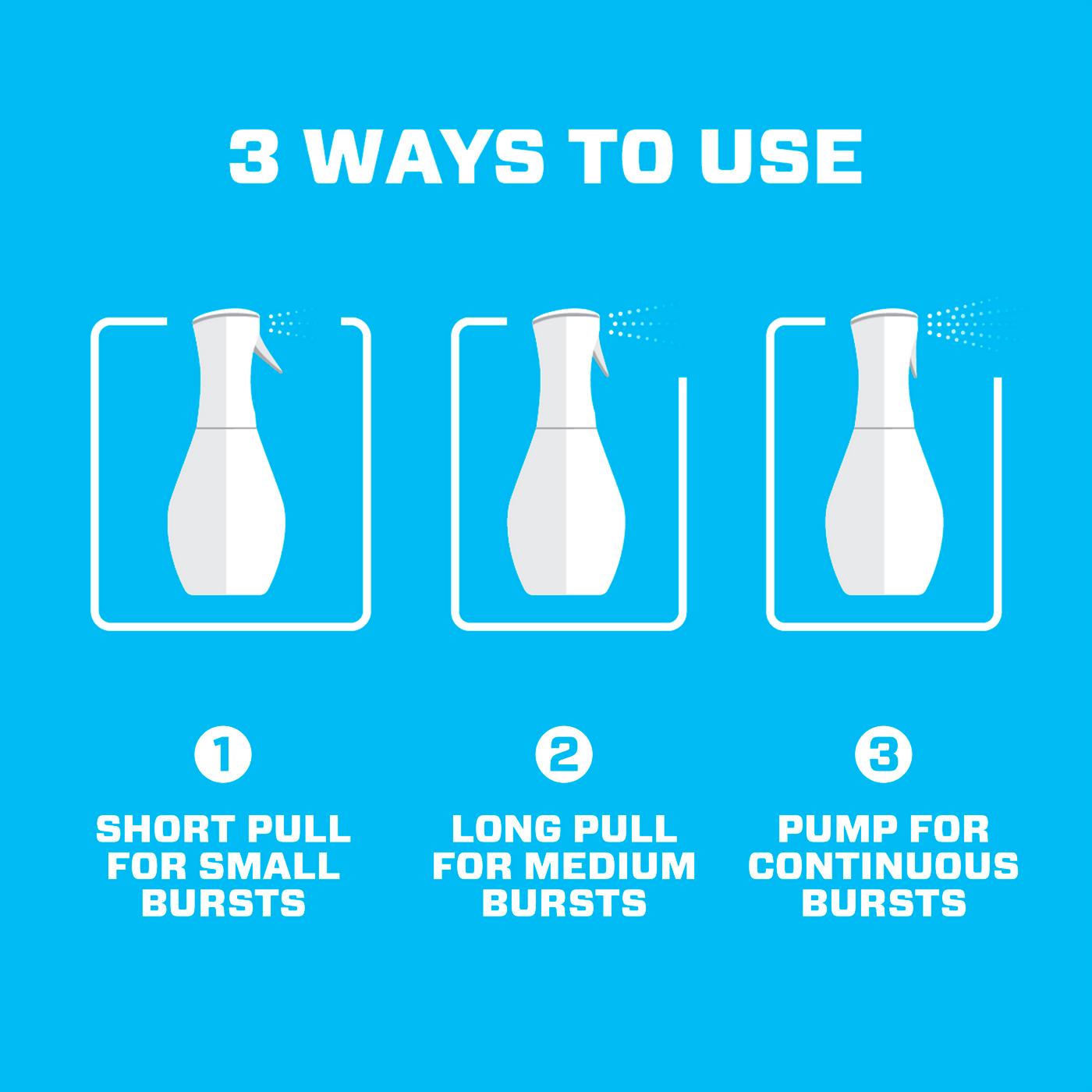 3 WAYS TO USE

1

SHORT PULL FOR SMALL BURSTS

2

LONG PULL FOR MEDIUM BURSTS

3

PUMP FOR CONTINUOUS BURSTS