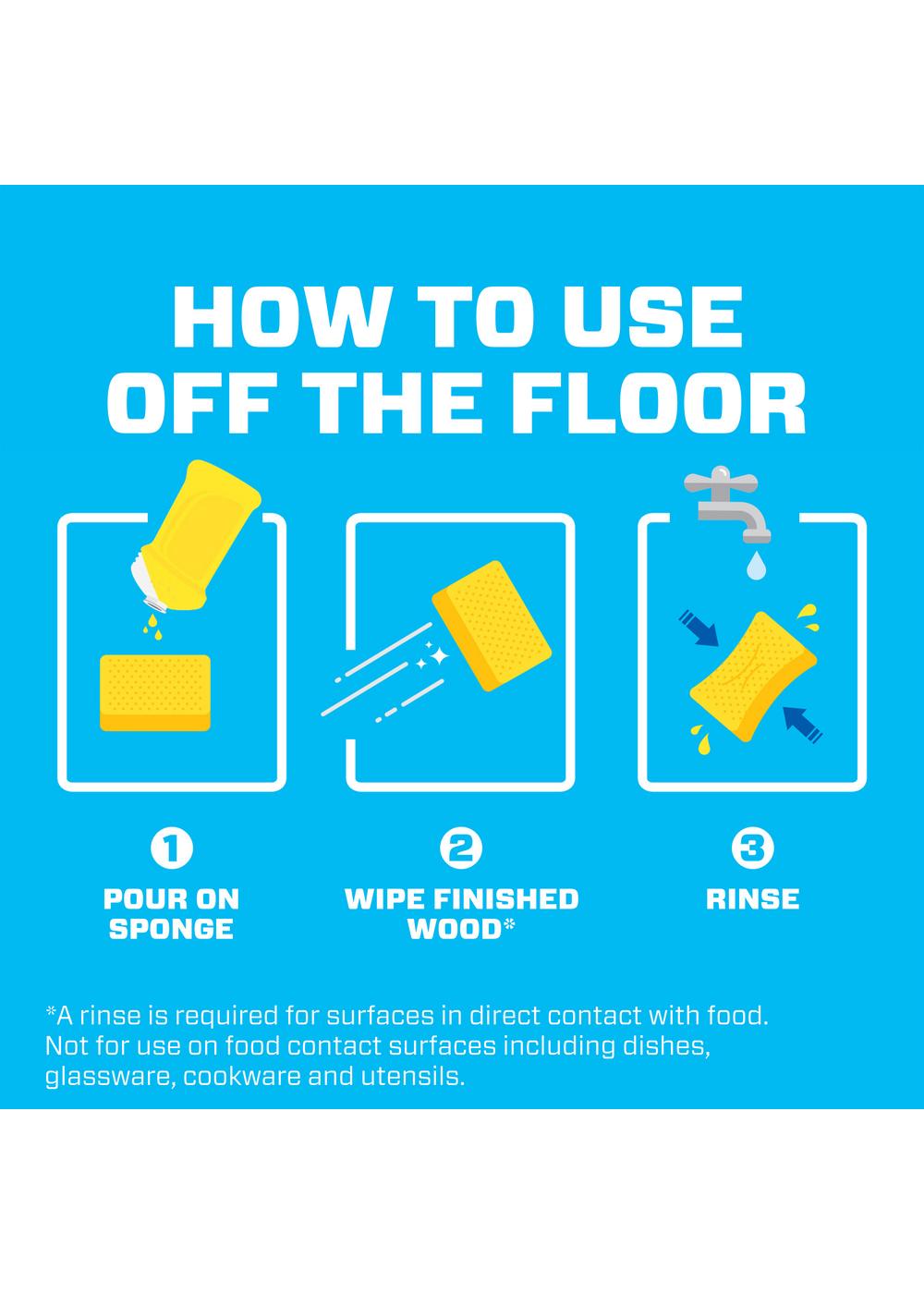 HOW TO USE OFF THE FLOOR

1
POUR ON SPONGE

2
WIPE FINISHED WOOD*

3
RINSE

*A rinse is required for surfaces in direct contact with food. Not for use on food contact surfaces including dishes, glassware, cookware and utensils.