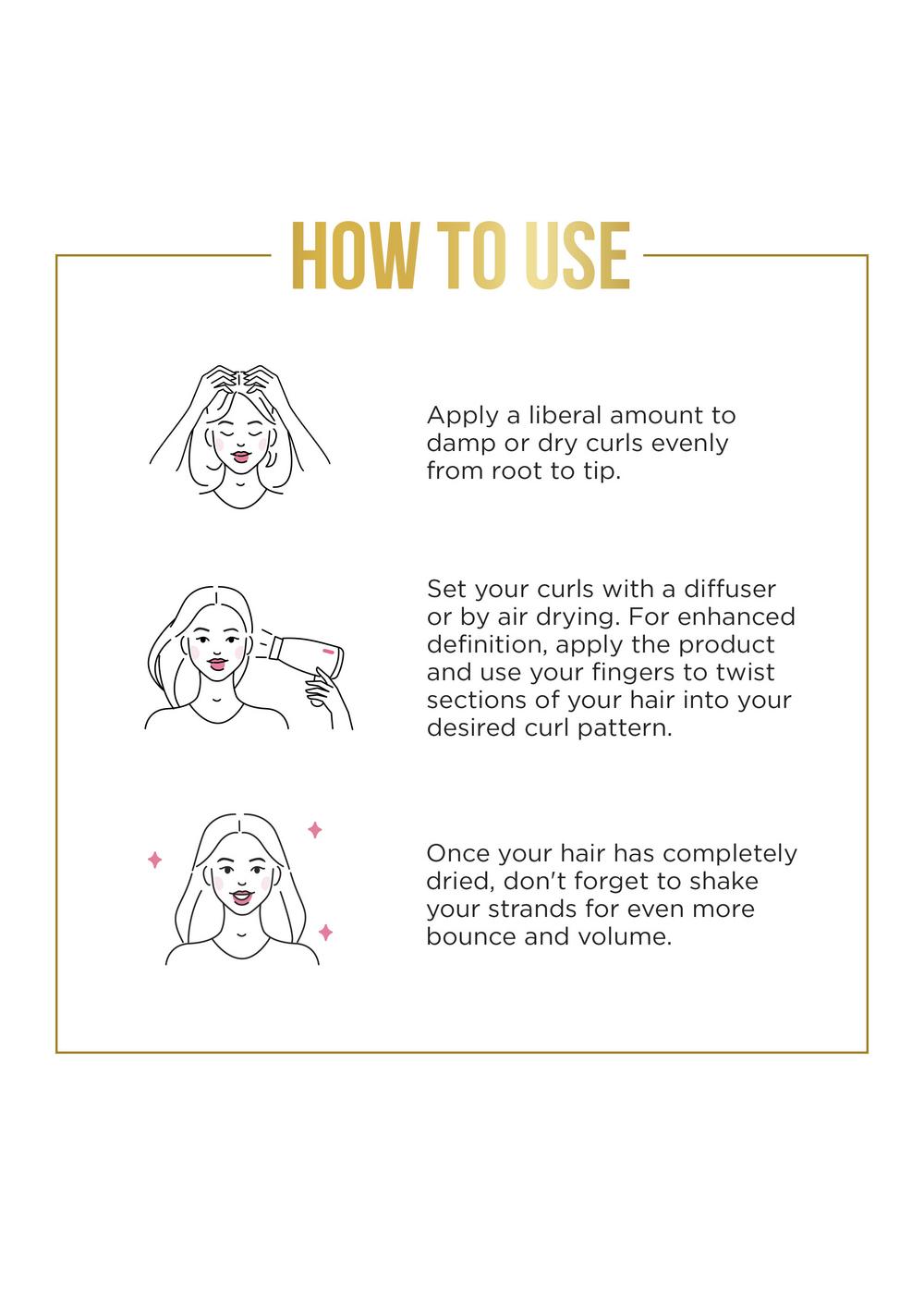 HOW TO USE

Apply a liberal amount to damp or dry curls evenly from root to tip.

Set your curls with a diffuser or by air drying. For enhanced definition, apply the product and use your fingers to twist sections of your hair into your desired curl pattern.

Once your hair has completely dried, don't forget to shake your strands for even more bounce and volume.