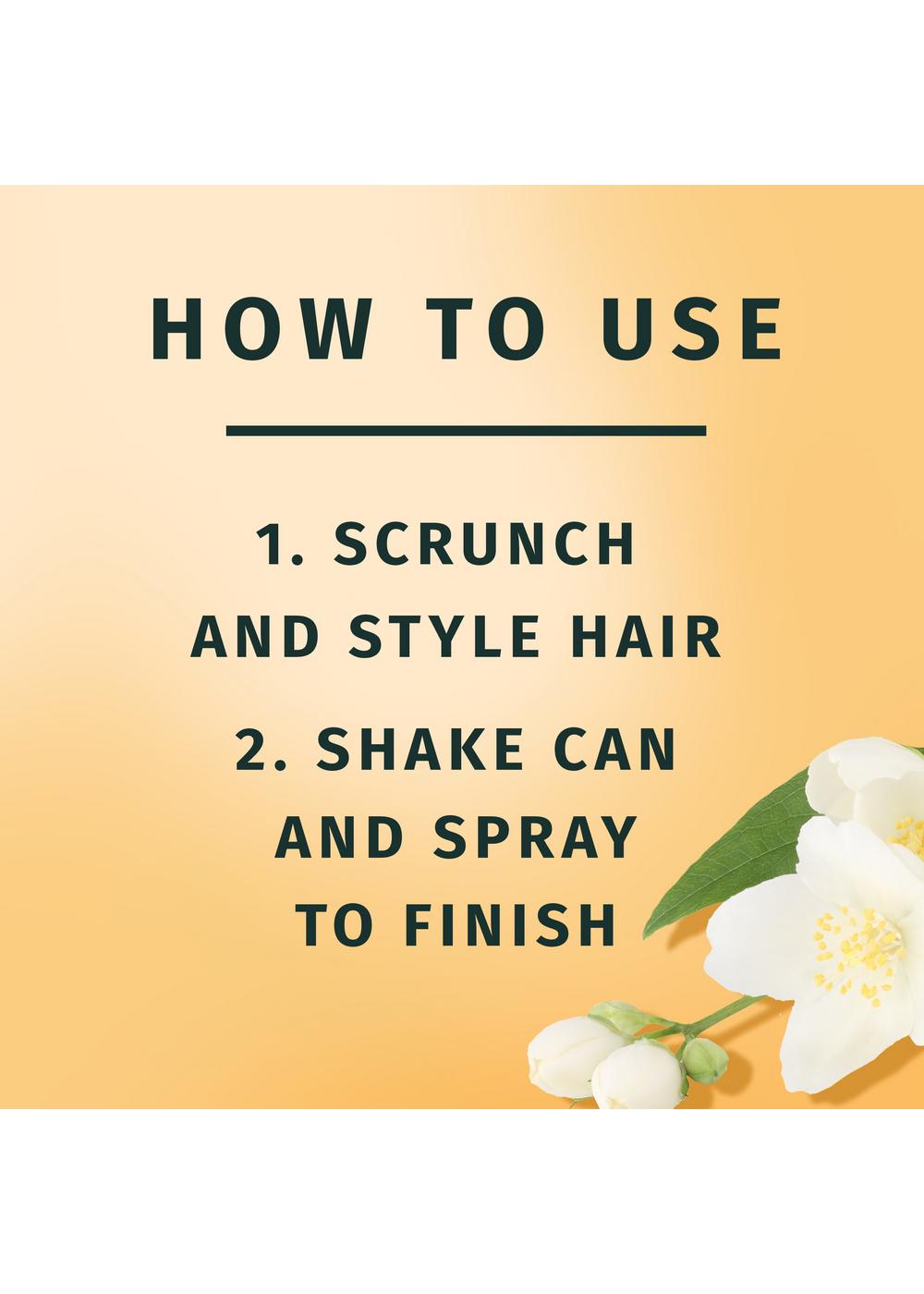 HOW TO USE

1. SCRUNCH AND STYLE HAIR

2. SHAKE CAN AND SPRAY TO FINISH