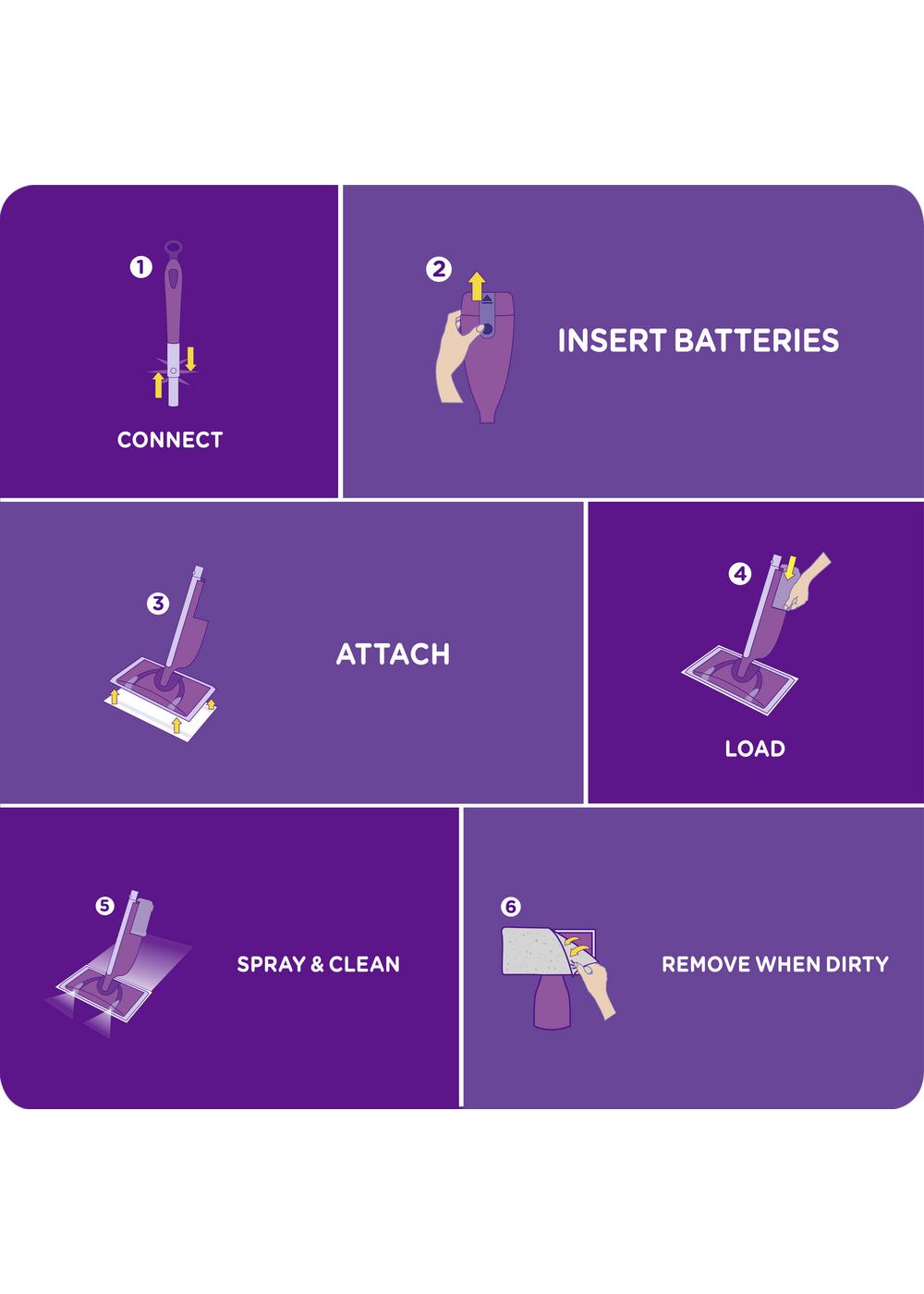 1
CONNECT

2
INSERT BATTERIES

3
ATTACH

4
LOAD

5
SPRAY & CLEAN

6
REMOVE WHEN DIRTY