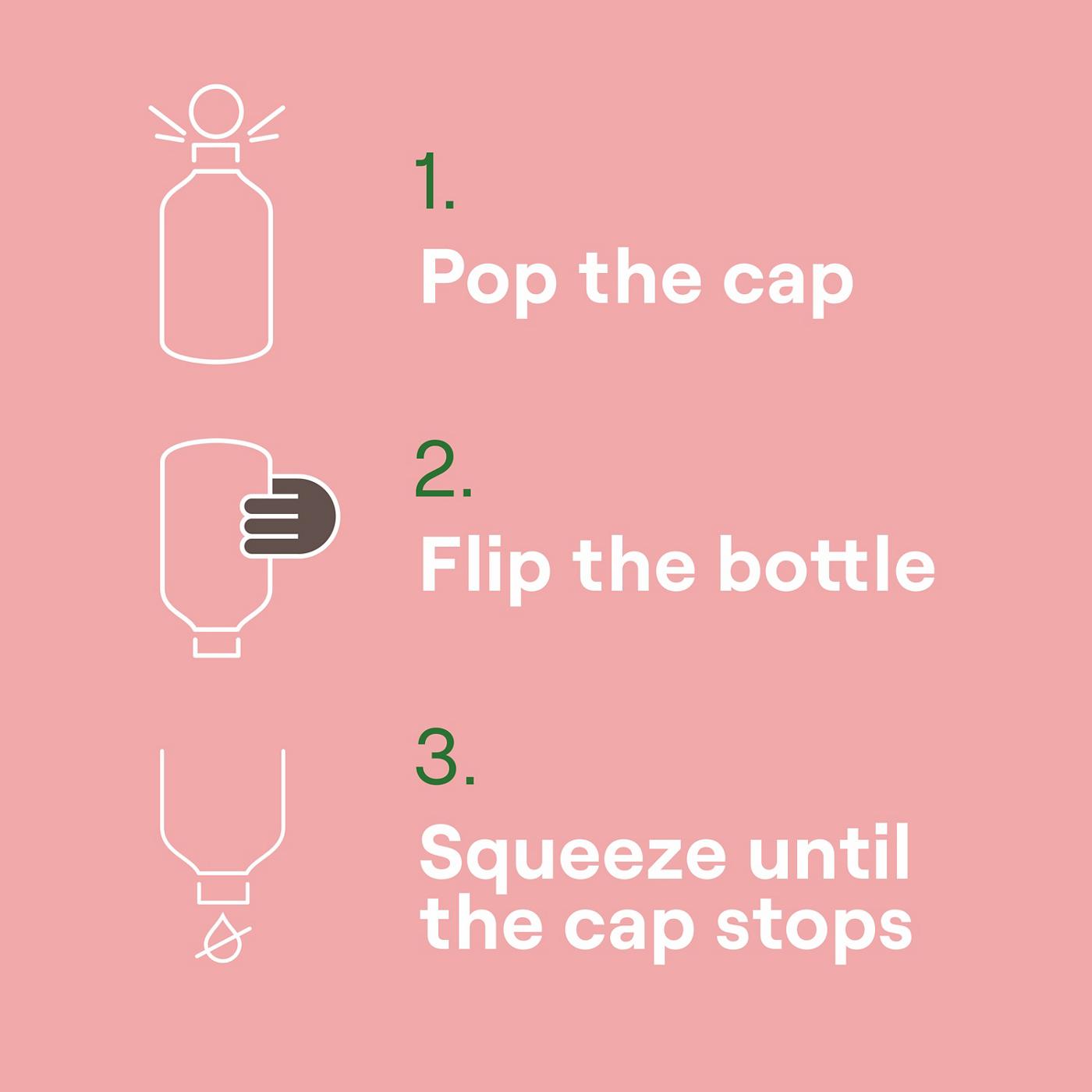 1.
Pop the cap

2.
Flip the bottle

3.
Squeeze until the cap stops