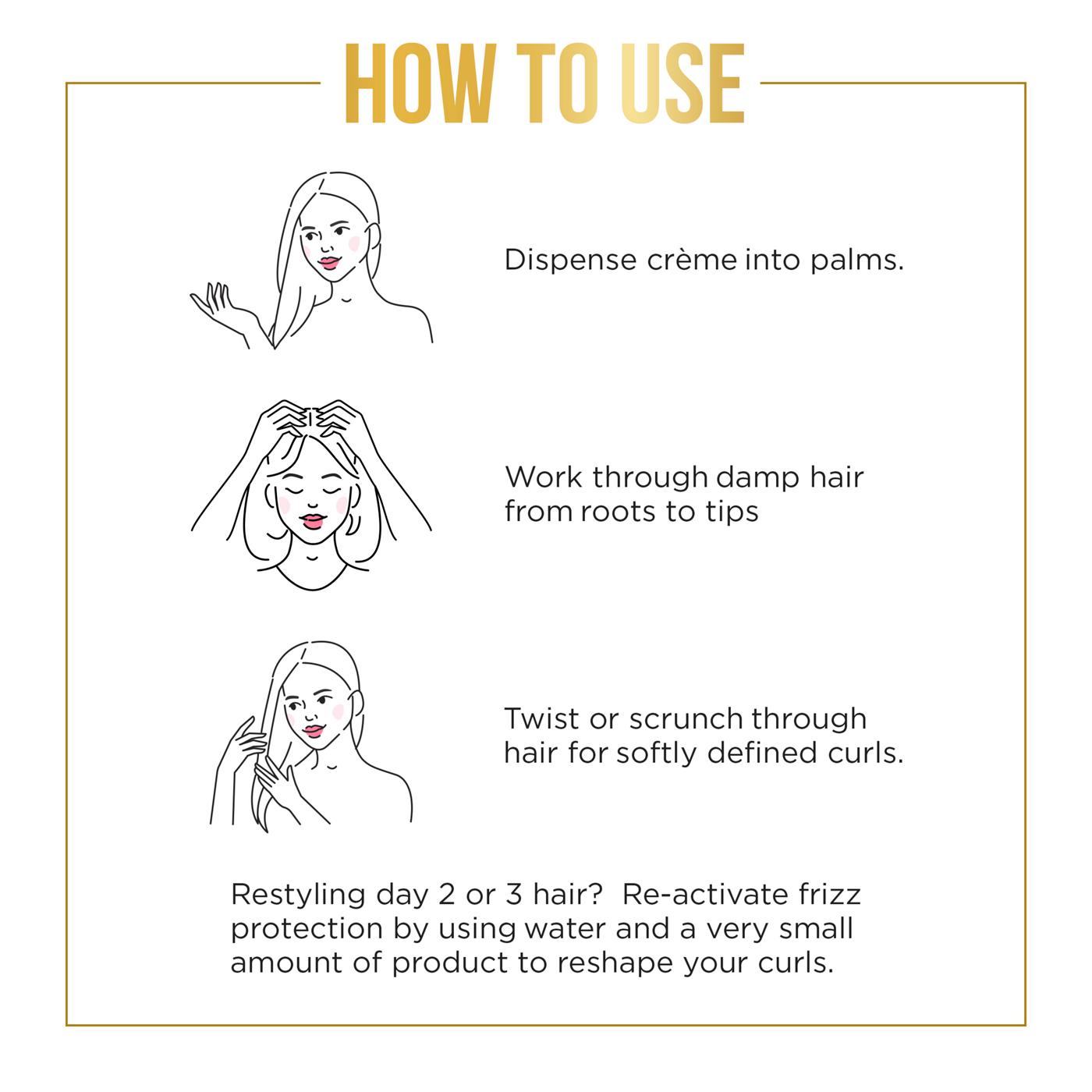 HOW TO USE

Dispense crème into palms.

Work through damp hair from roots to tips

Twist or scrunch through hair for softly defined curls.

Restyling day 2 or 3 hair?  Re-activate frizz protection by using water and a very small amount of product to reshape your curls.