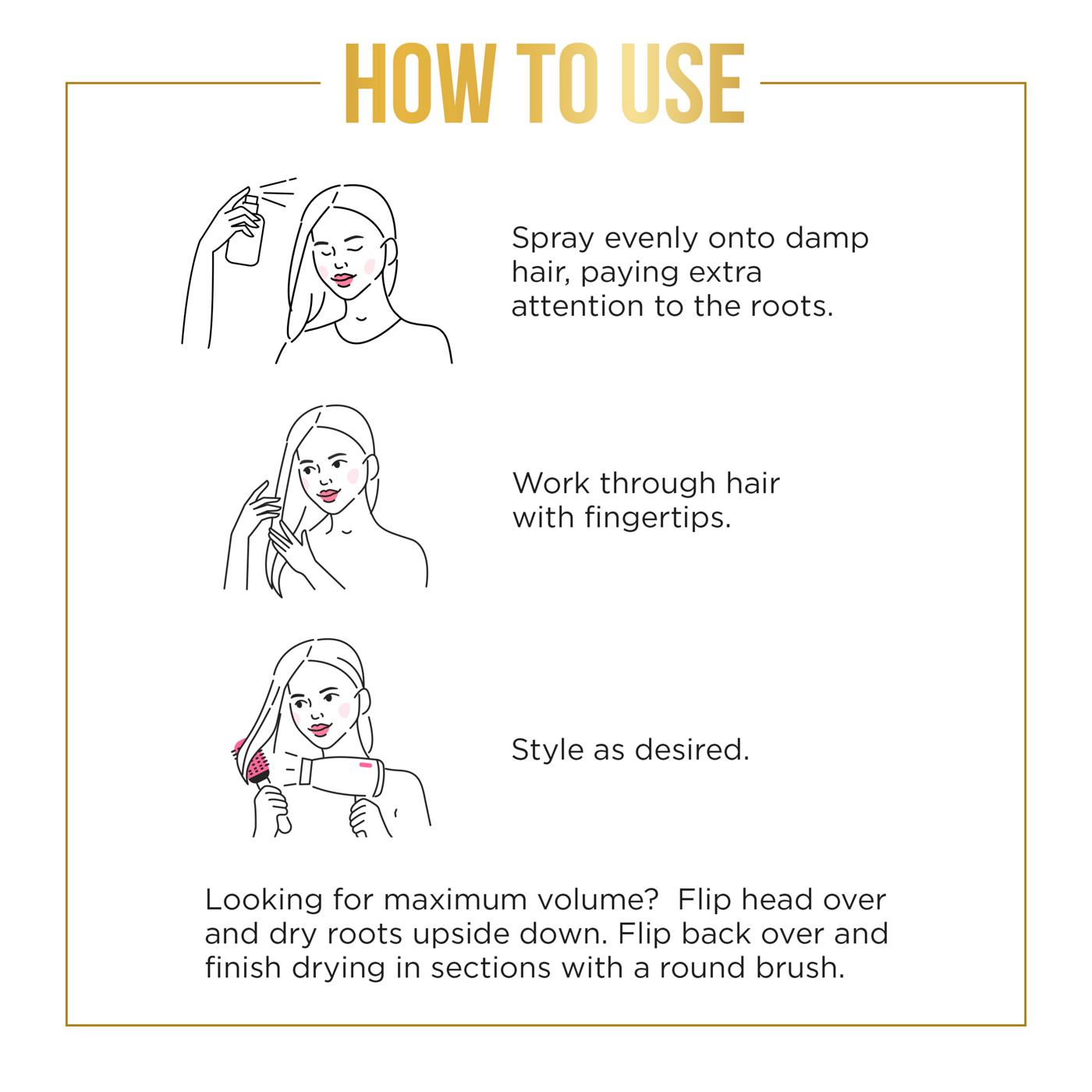 HOW TO USE

Spray evenly onto damp hair, paying extra attention to the roots.

Work through hair with fingertips.

Style as desired.

Looking for maximum volume? Flip head over and dry roots upside down. Flip back over and finish drying in sections with a round brush.