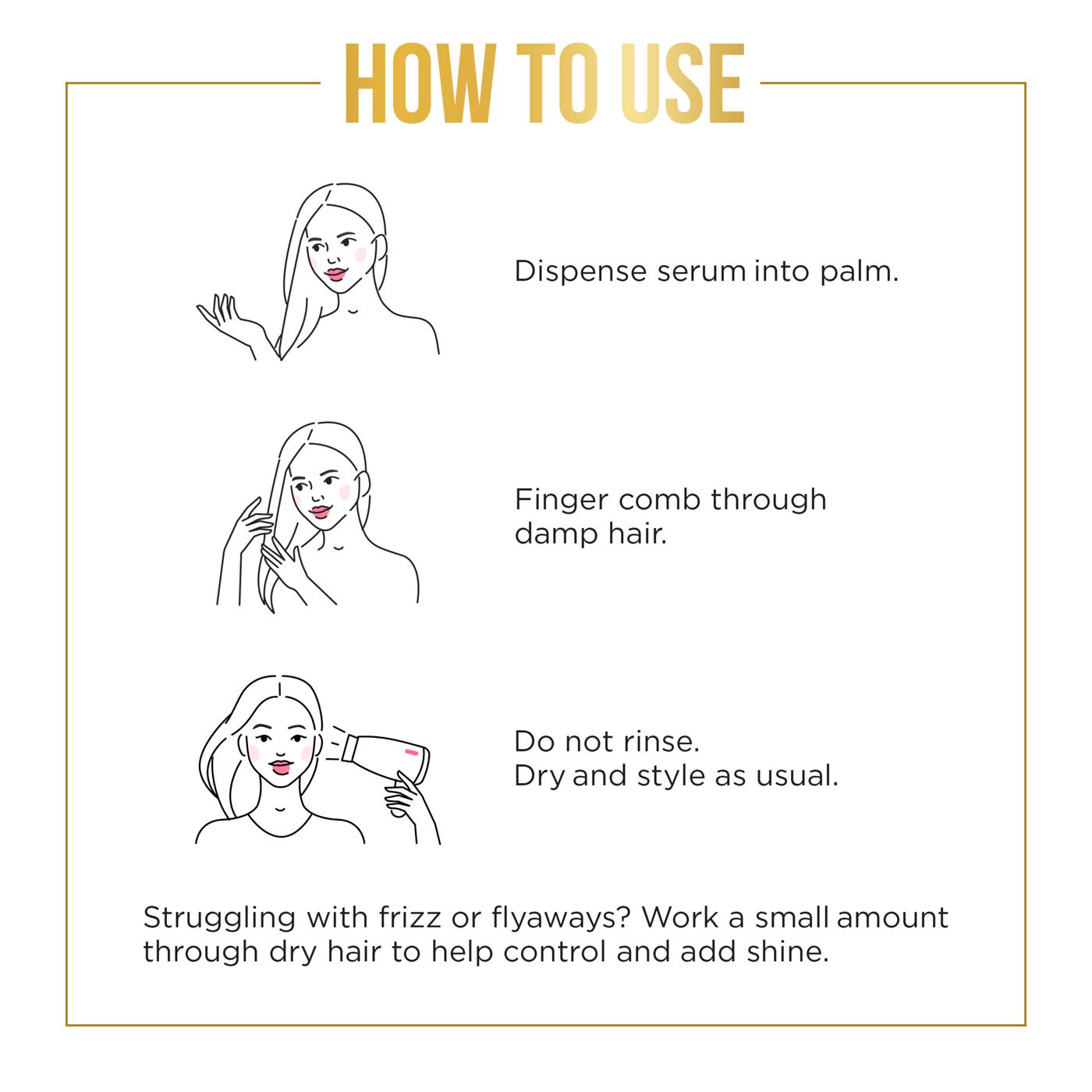 HOW TO USE

Dispense serum into palm.

Finger comb through damp hair.

Do not rinse.
Dry and style as usual.

Struggling with frizz or flyaways? Work a small amount through dry hair to help control and add shine.