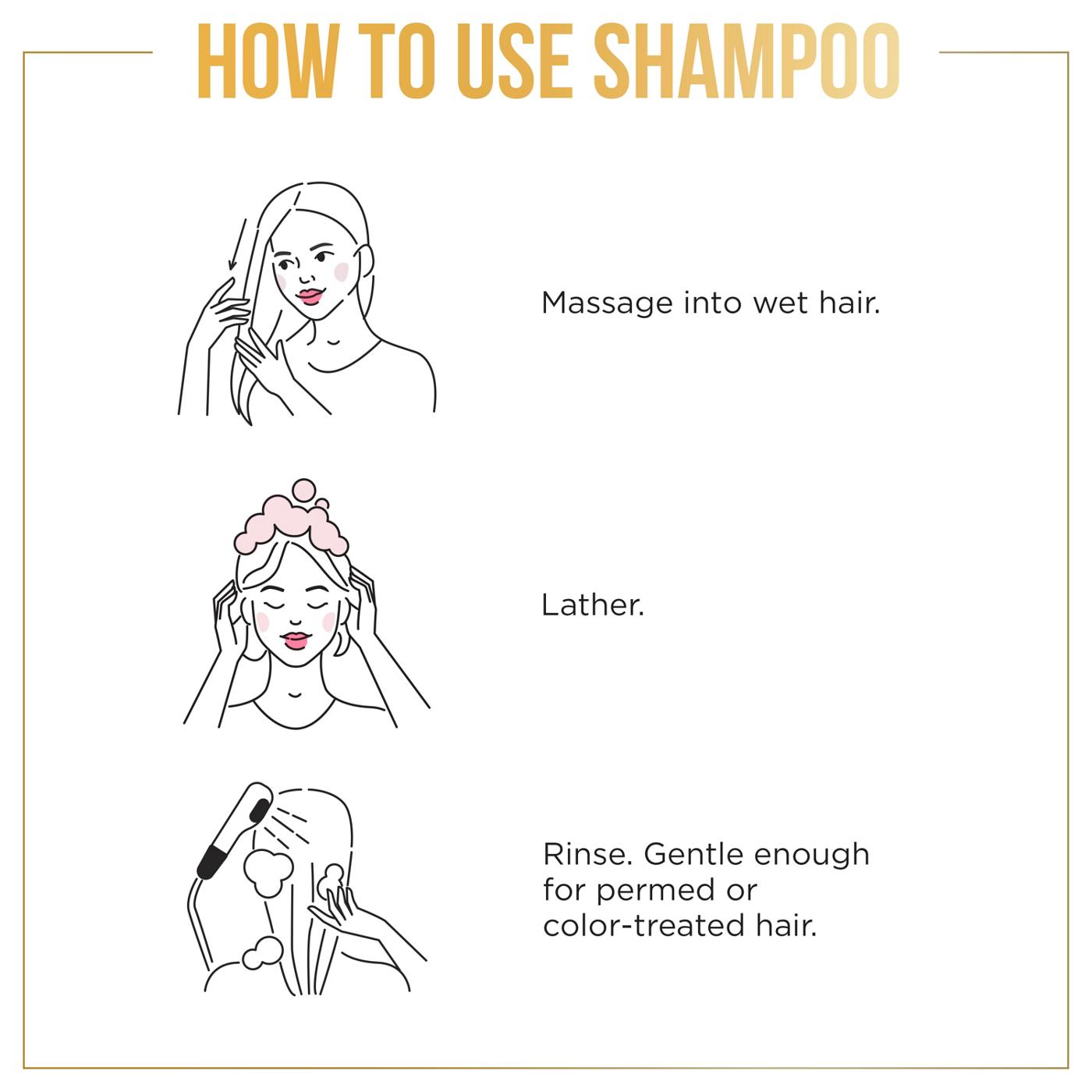 HOW TO USE SHAMPOO

Massage into wet hair.

Lather.

Rinse. Gentle enough for permed or color-treated hair.