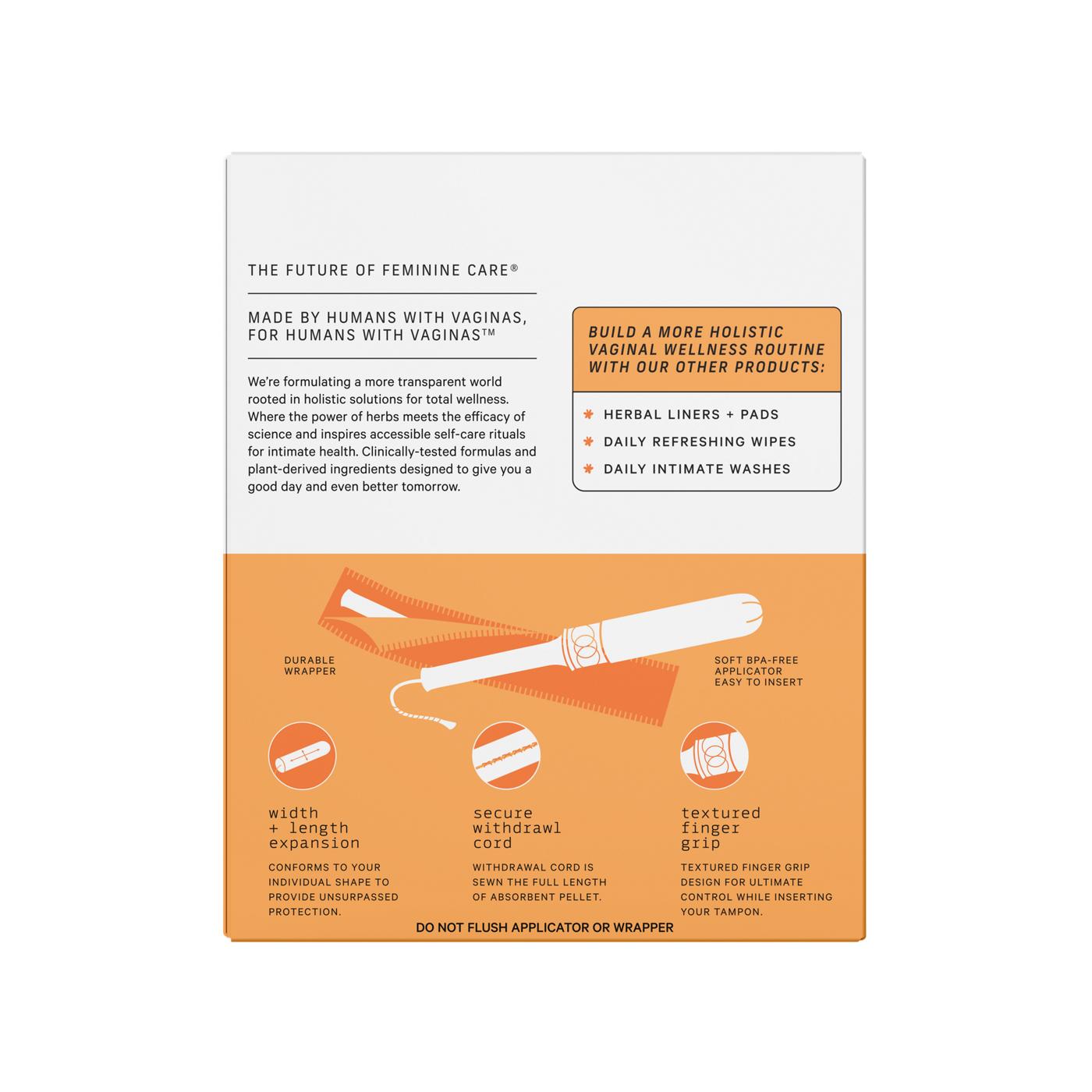 THE FUTURE OF FEMININE CARE®

MADE BY HUMANS WITH VAGINAS, FOR HUMANS WITH VAGINAS™

We're formulating a more transparent world rooted in holistic solutions for total wellness. Where the power of herbs meets the efficacy of science and inspires accessible self-care rituals for intimate health. Clinically-tested formulas and plant-derived ingredients designed to give you a good day and even better tomorrow.

BUILD A MORE HOLISTIC VAGINAL WELLNESS ROUTINE WITH OUR OTHER PRODUCTS:

HERBAL LINERS + PADS

DAILY REFRESHING WIPES

DAILY INTIMATE WASHES

DURABLE WRAPPER

SOFT BPA-FREE APPLICATOR EASY TO INSERT

width + length expansion

CONFORMS TO YOUR INDIVIDUAL SHAPE TO PROVIDE UNSURPASSED PROTECTION.

secure withdrawl cord

WITHDRAWAL CORD IS SEWN THE FULL LENGTH OF ABSORBENT PELLET.

textured finger grip

TEXTURED FINGER GRIP DESIGN FOR ULTIMATE CONTROL WHILE INSERTING YOUR TAMPON.

DO NOT FLUSH APPLICATOR OR WRAPPER