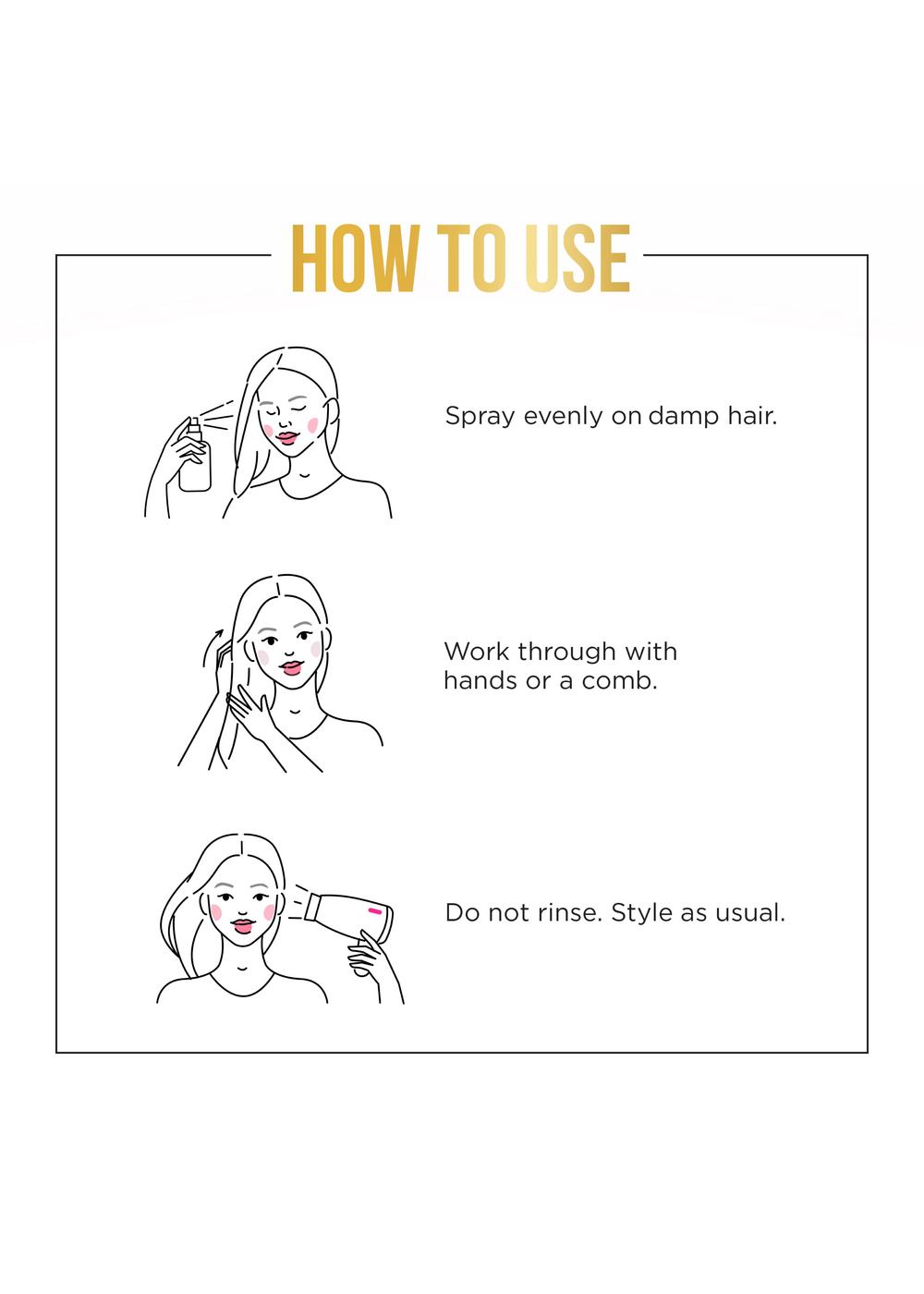 HOW TO USE

Spray evenly on damp hair.

Work through with hands or a comb.

Do not rinse. Style as usual.