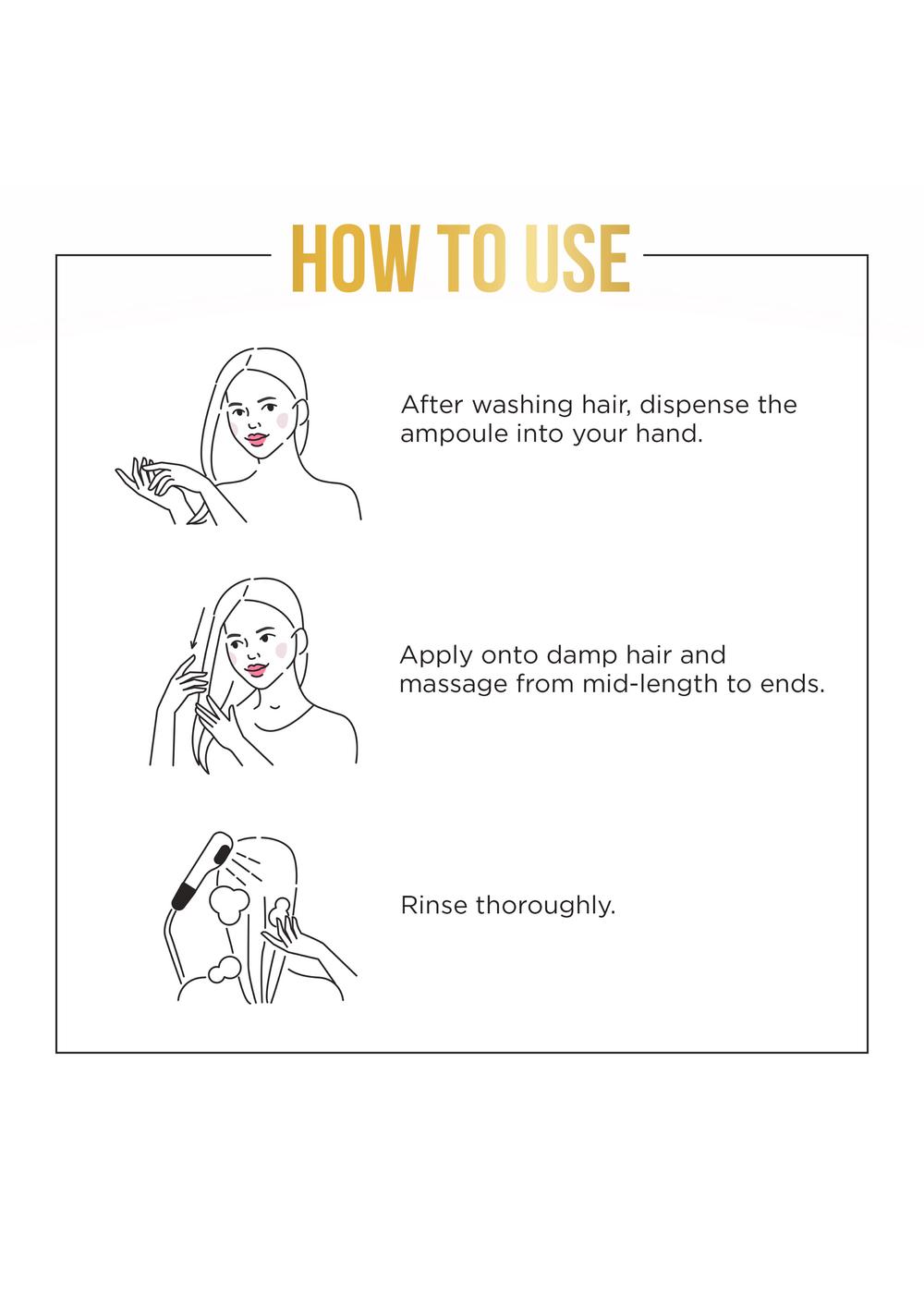 HOW TO USE

After washing hair, dispense the ampoule into your hand.

Apply onto damp hair and massage from mid-length to ends.

Rinse thoroughly.