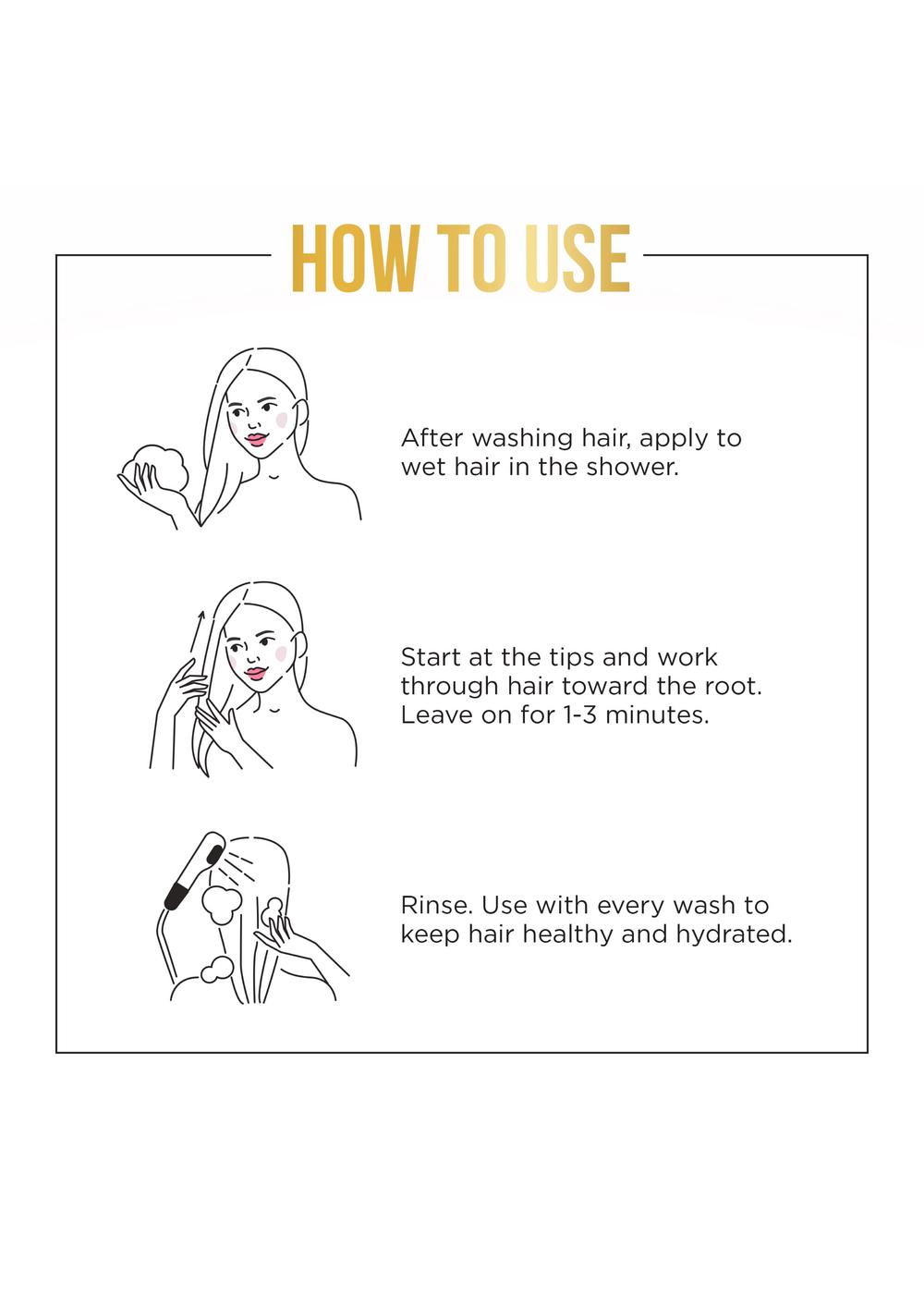 HOW TO USE

After washing hair, apply to wet hair in the shower.

Start at the tips and work through hair toward the root. Leave on for 1-3 minutes.

Rinse. Use with every wash to keep hair healthy and hydrated.