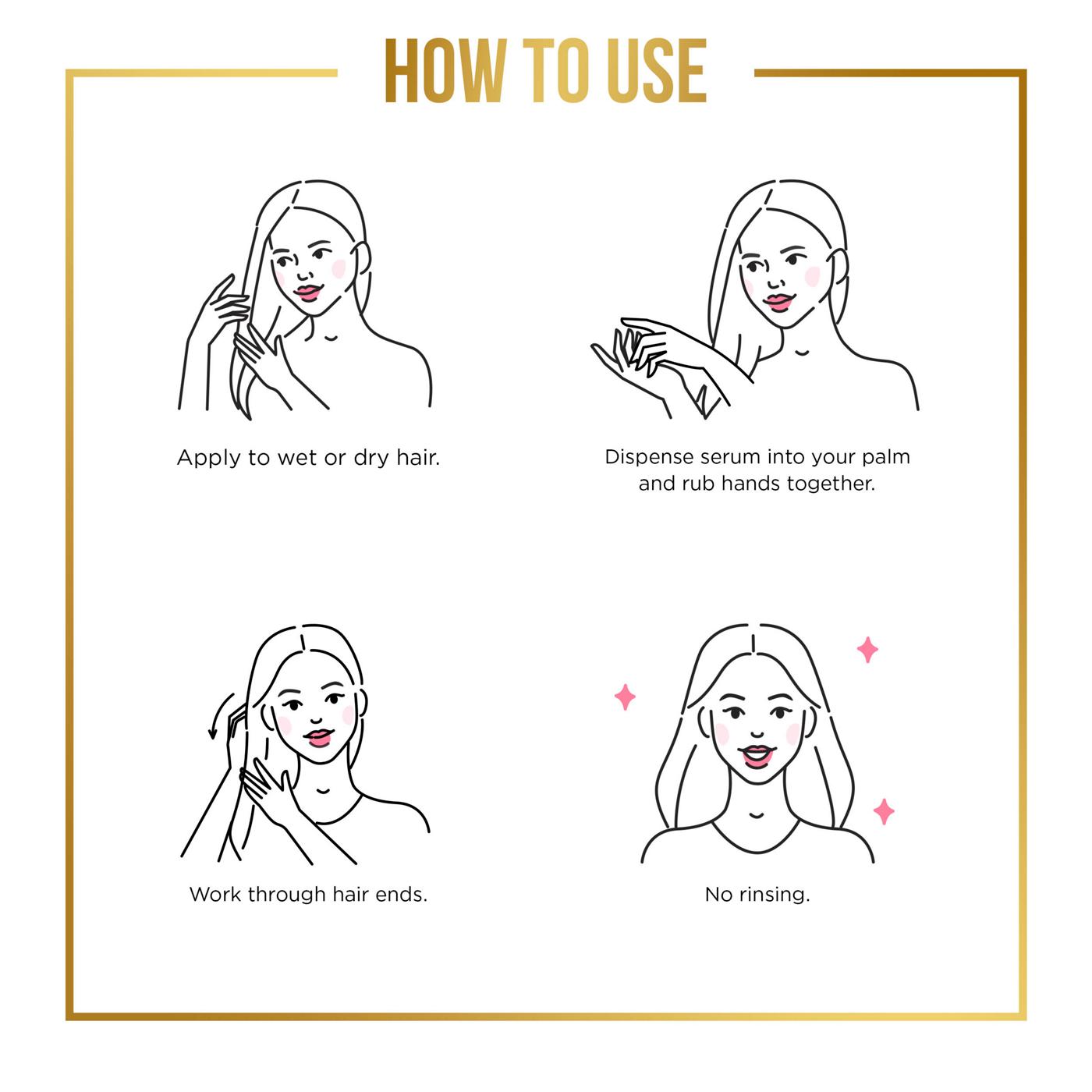 HOW TO USE

Apply to wet or dry hair.

Dispense serum into your palm and rub hands together.

Work through hair ends.

No rinsing.