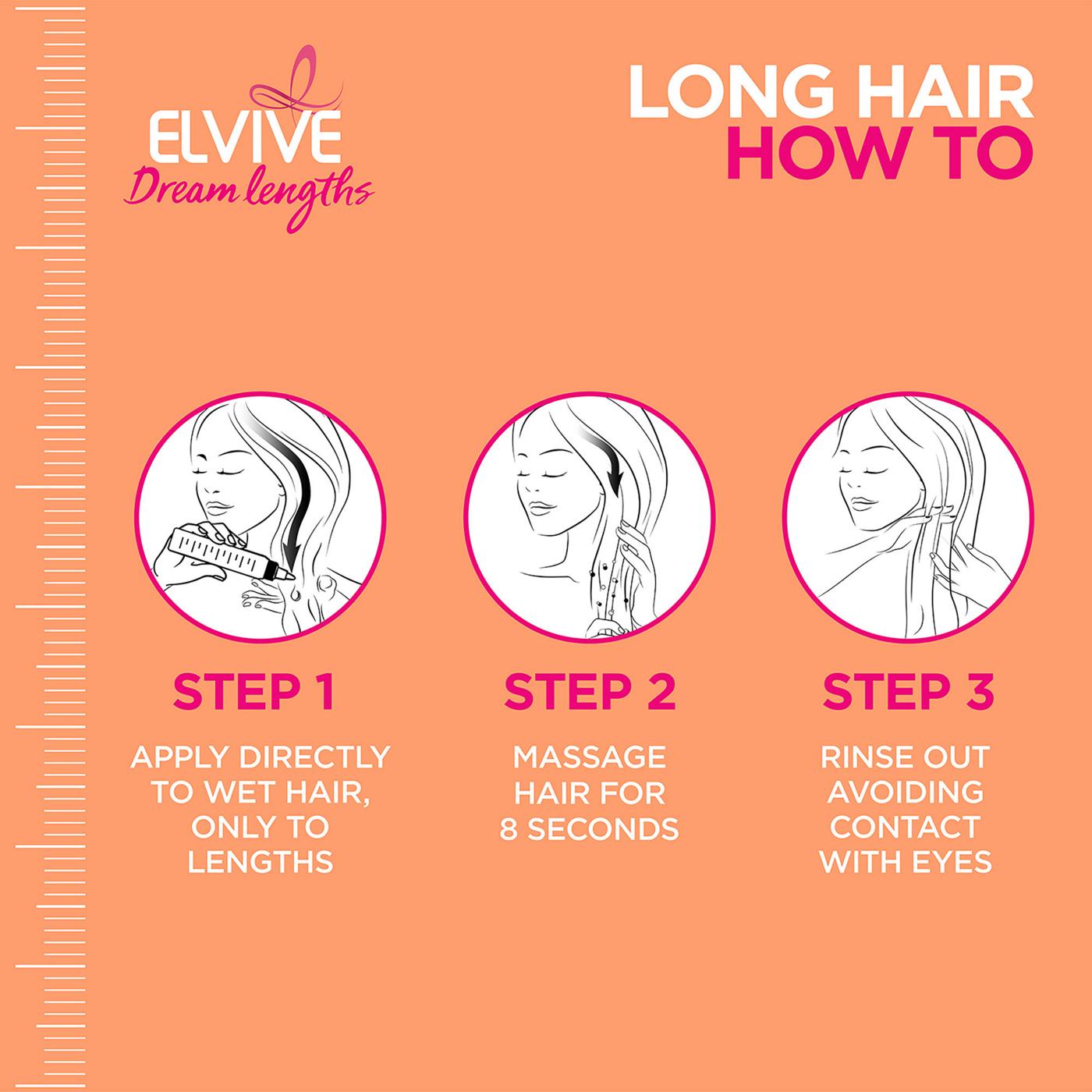 ELVIVE
Dream lengths

LONG HAIR
HOW TO

STEP 1

APPLY DIRECTLY TO WET HAIR, ONLY TO LENGTHS

STEP 2

MASSAGE HAIR FOR 8 SECONDS

STEP 3

RINSE OUT AVOIDING CONTACT WITH EYES