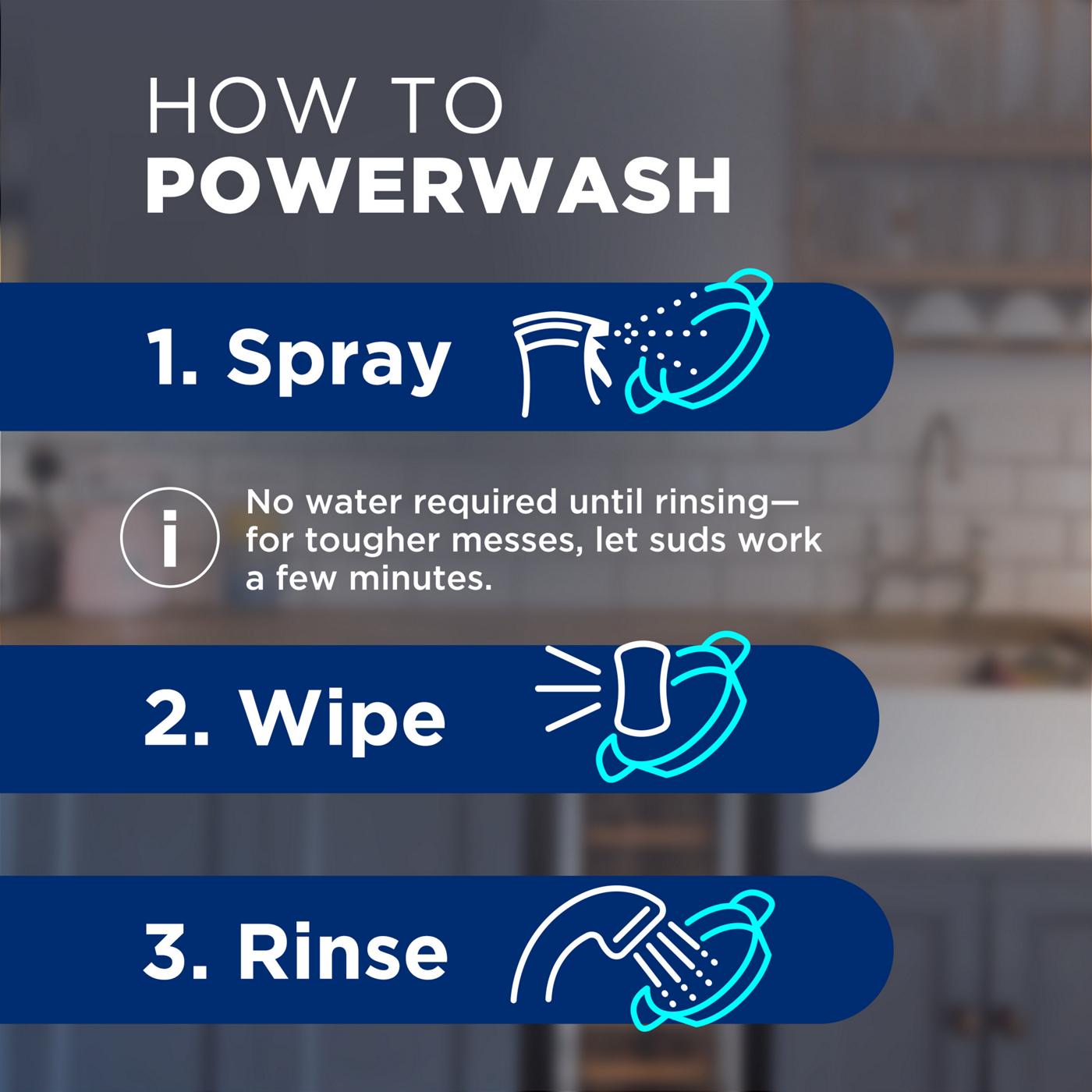 HOW TO
POWERWASH

1. Spray

i

No water required until rinsing—for tougher messes, let suds work a few minutes.

2. Wipe

3. Rinse