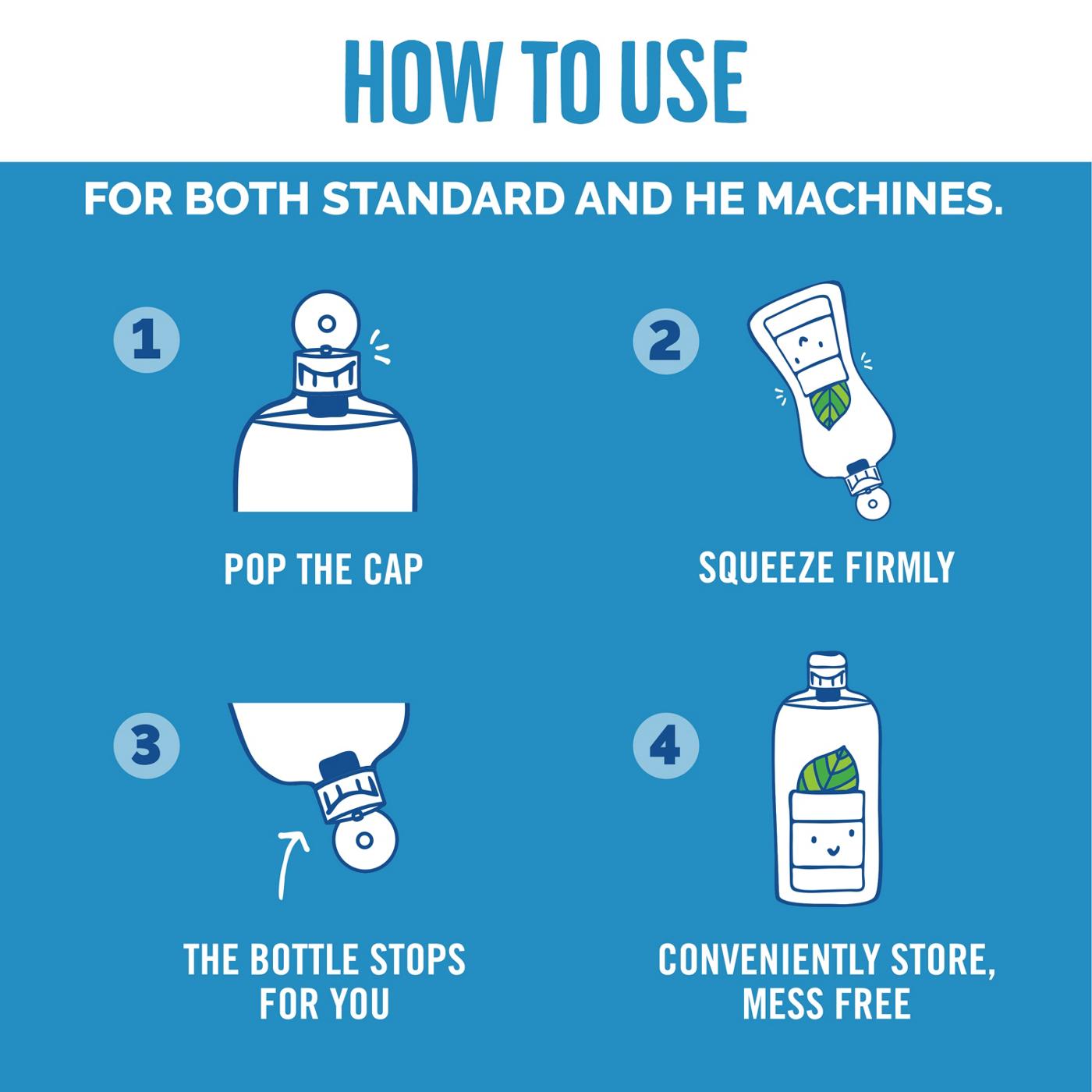 HOW TO USE

FOR BOTH STANDARD AND HE MACHINES.

1

POP THE CAP

2

SQUEEZE FIRMLY

3

THE BOTTLE STOPS FOR YOU

4

CONVENIENTLY STORE, MESS FREE