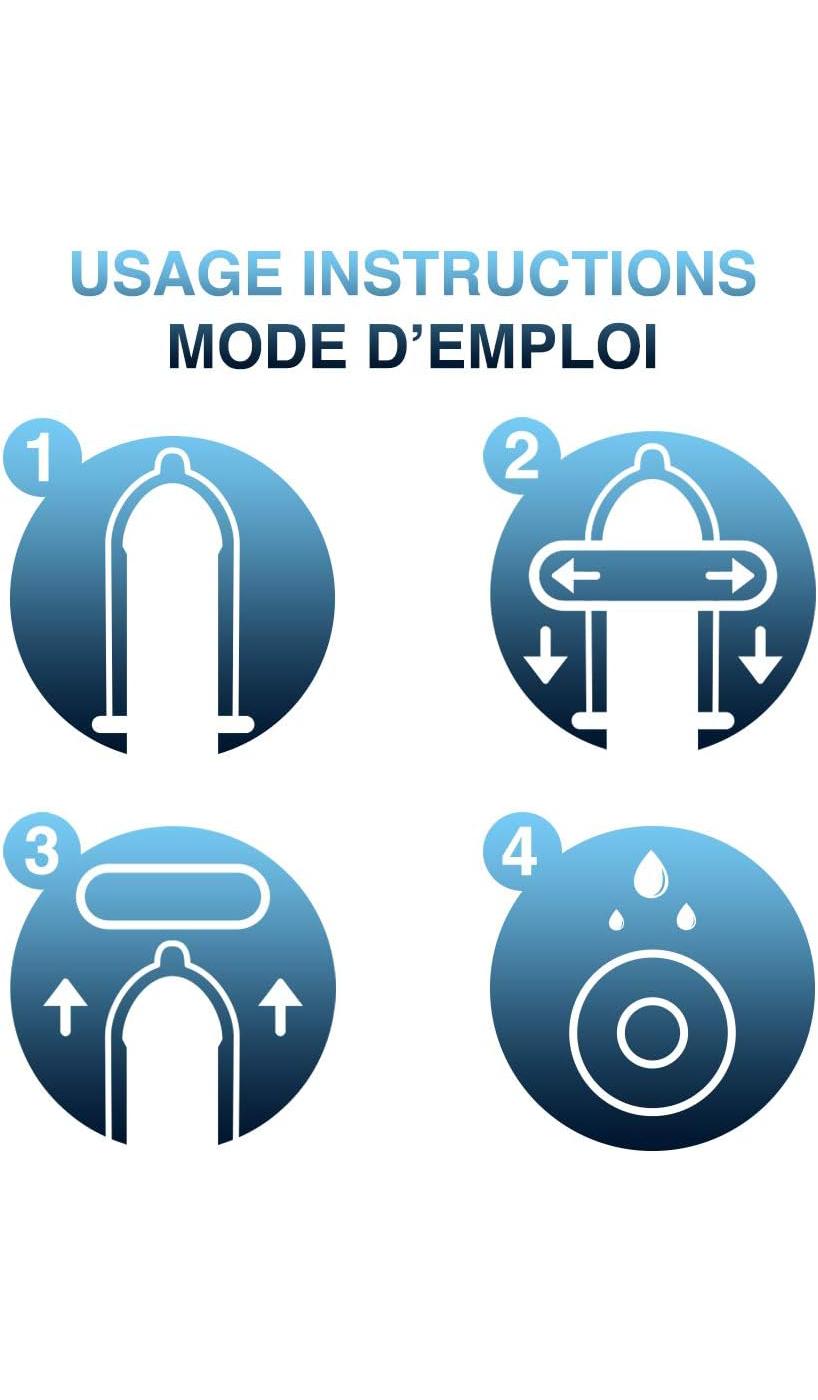 USAGE INSTRUCTIONS
MODE D'EMPLOI

1

2

3

4