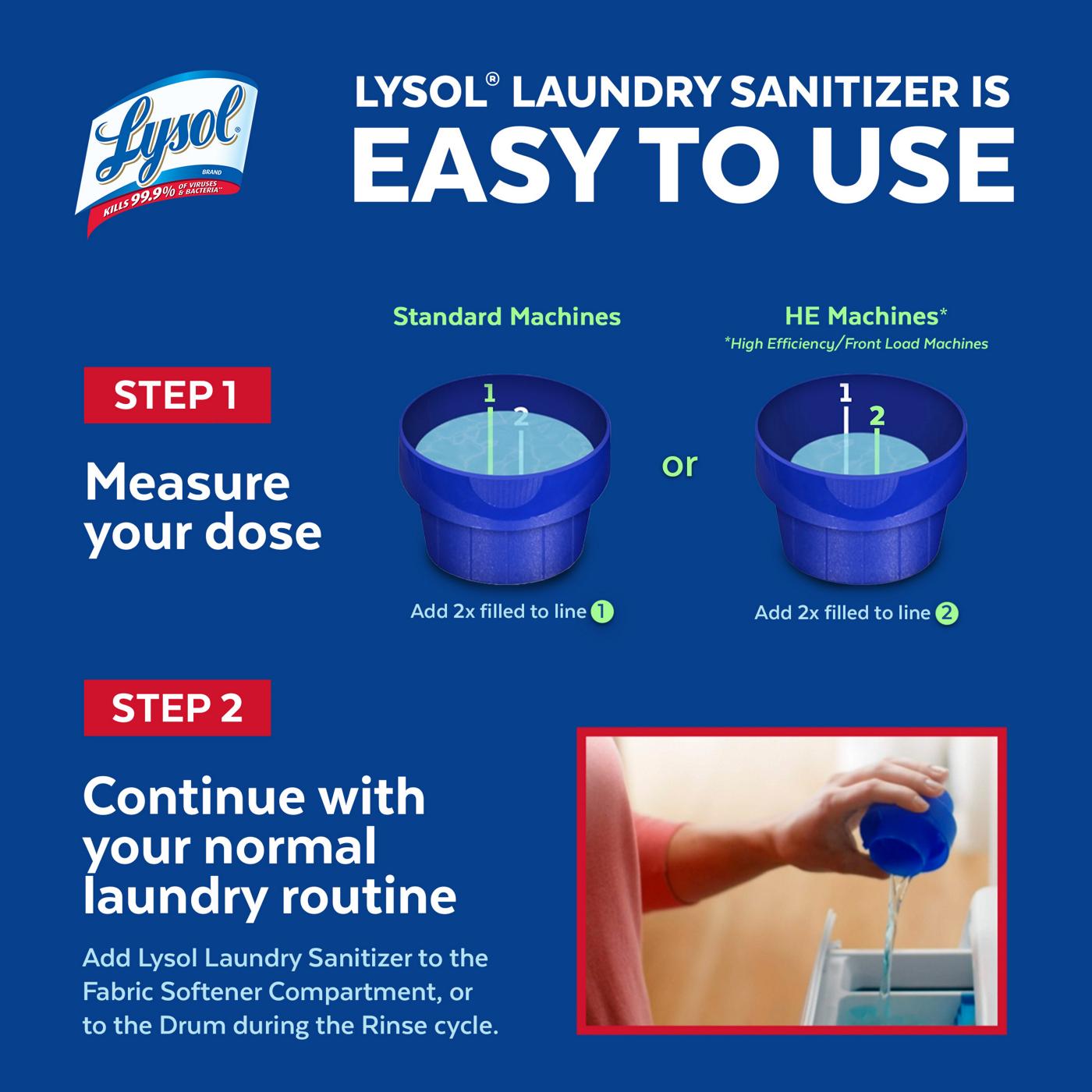 Lysol® BRAND KILLS 99.9% OF VIRUSES & BACTERIA**

LYSOL® LAUNDRY SANITIZER IS EASY TO USE

STEP 1

Measure your dose

Standard Machines

1
2

Add 2x filled to line 1

or

HE Machines*
*High Efficiency/Front Load Machines

1
2

Add 2x filled to line 2

STEP 2

Continue with your normal laundry routine

Add Lysol Laundry Sanitizer to the Fabric Softener Compartment, or to the Drum during the Rinse cycle.