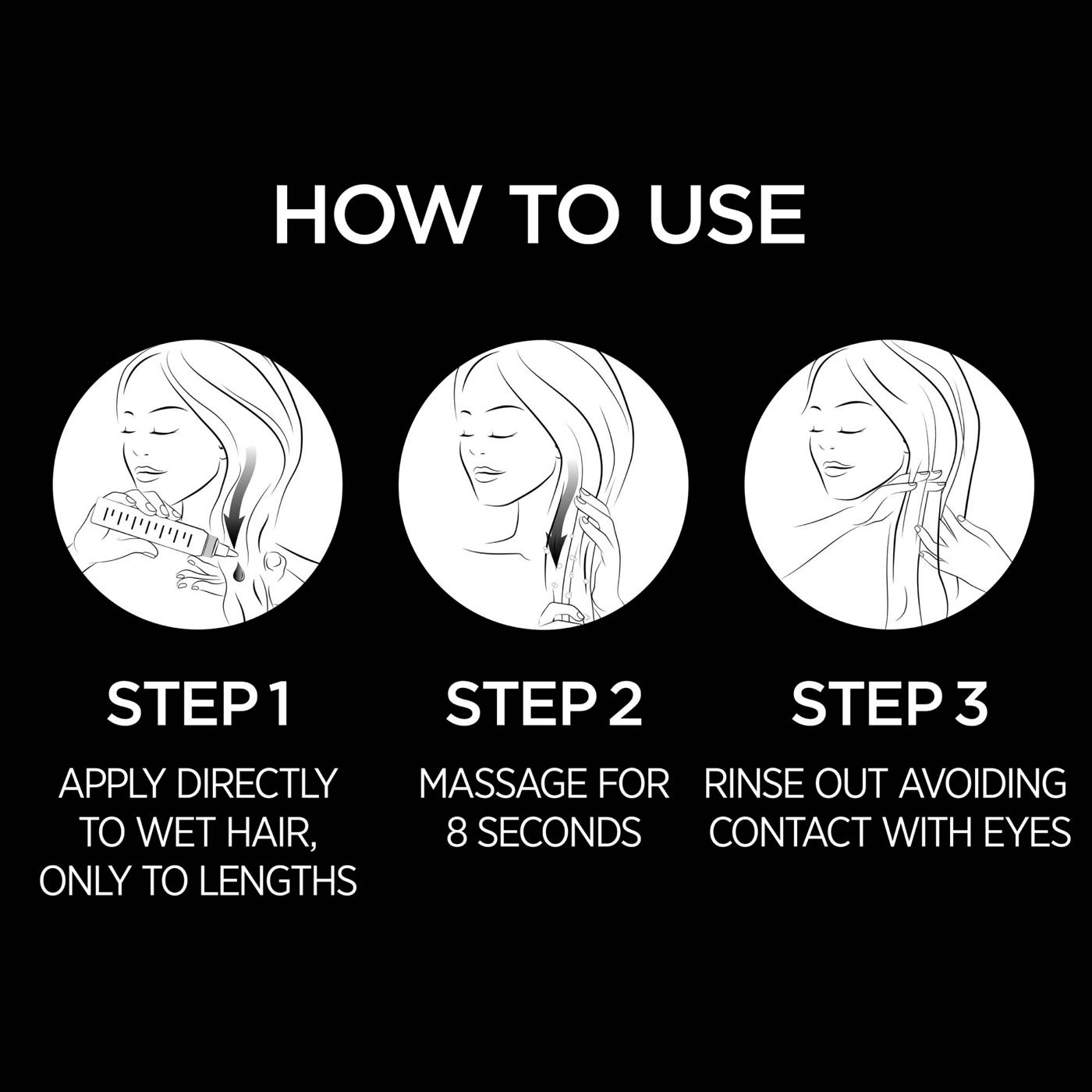 HOW TO USE

STEP 1

APPLY DIRECTLY TO WET HAIR, ONLY TO LENGTHS

STEP 2

MASSAGE FOR 8 SECONDS

STEP 3

RINSE OUT AVOIDING CONTACT WITH EYES