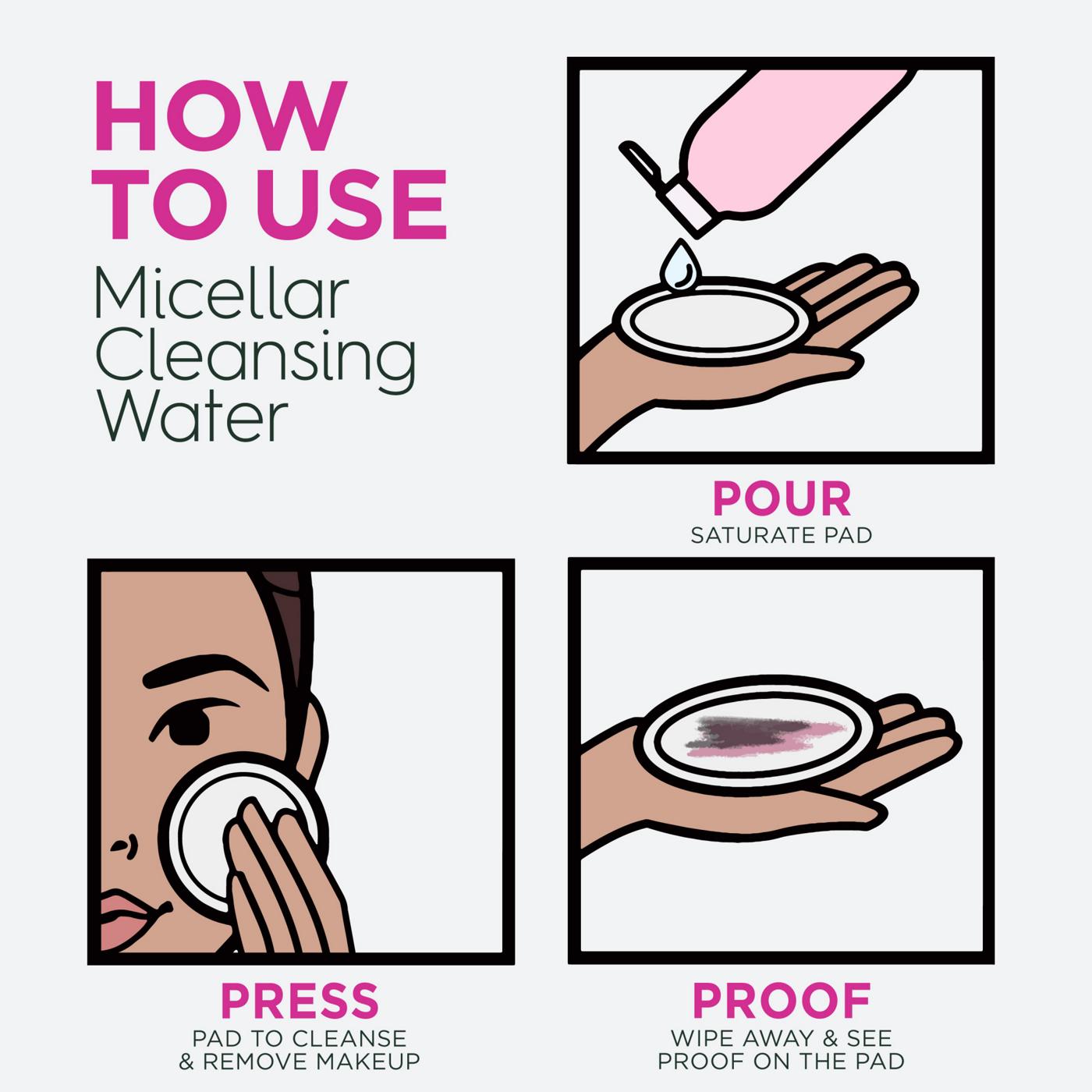 HOW TO USE
Micellar Cleansing Water

POUR
SATURATE PAD

PRESS
PAD TO CLEANSE & REMOVE MAKEUP

PROOF
WIPE AWAY & SEE PROOF ON THE PAD