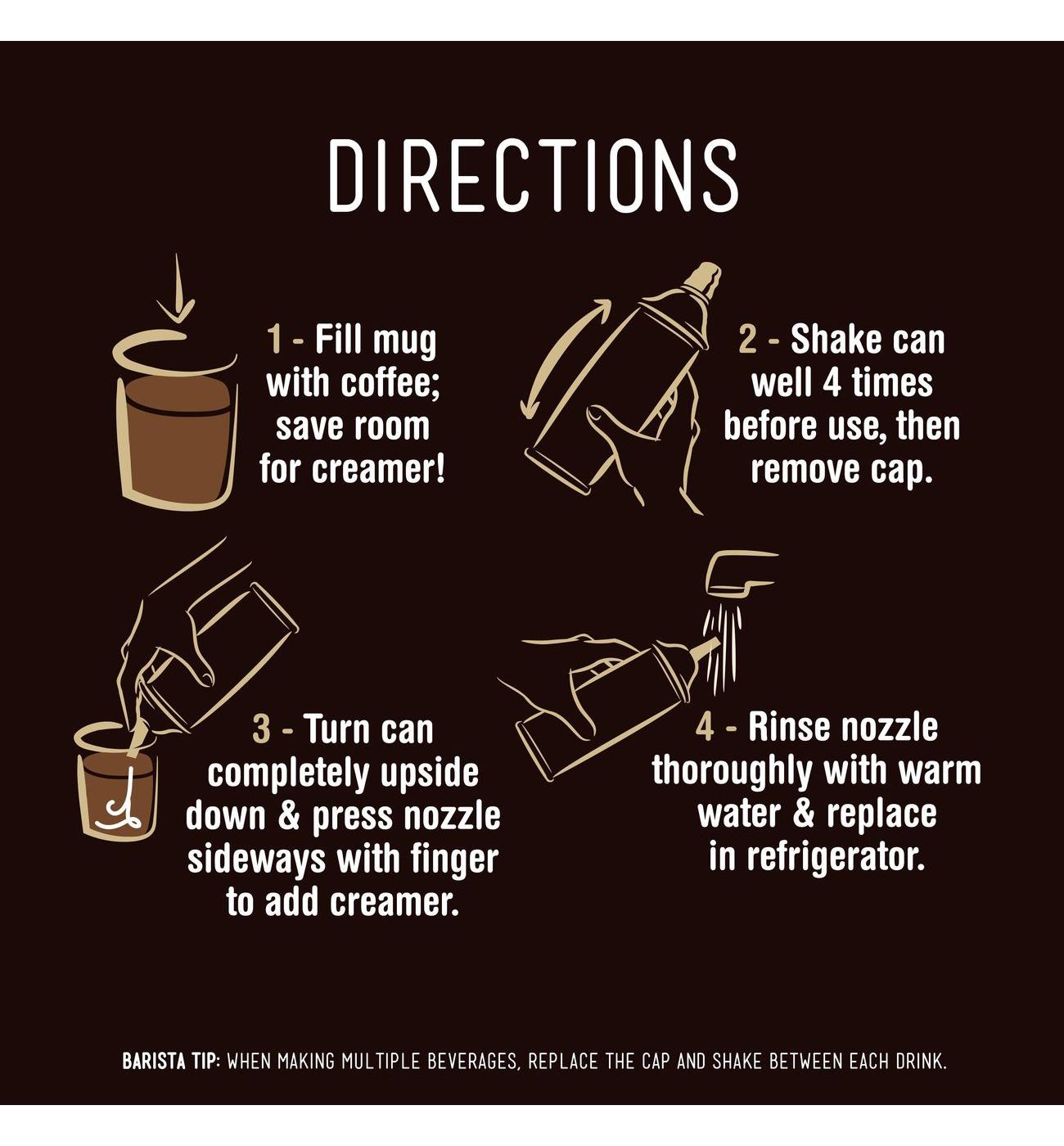 DIRECTIONS

1 - Fill mug with coffee; save room for creamer!

2 - Shake can well 4 times before use, then remove cap.

3 - Turn can completely upside down & press nozzle sideways with finger to add creamer.

4 - Rinse nozzle thoroughly with warm water & replace in refrigerator.

BARISTA TIP: WHEN MAKING MULTIPLE BEVERAGES, REPLACE THE CAP AND SHAKE BETWEEN EACH DRINK.