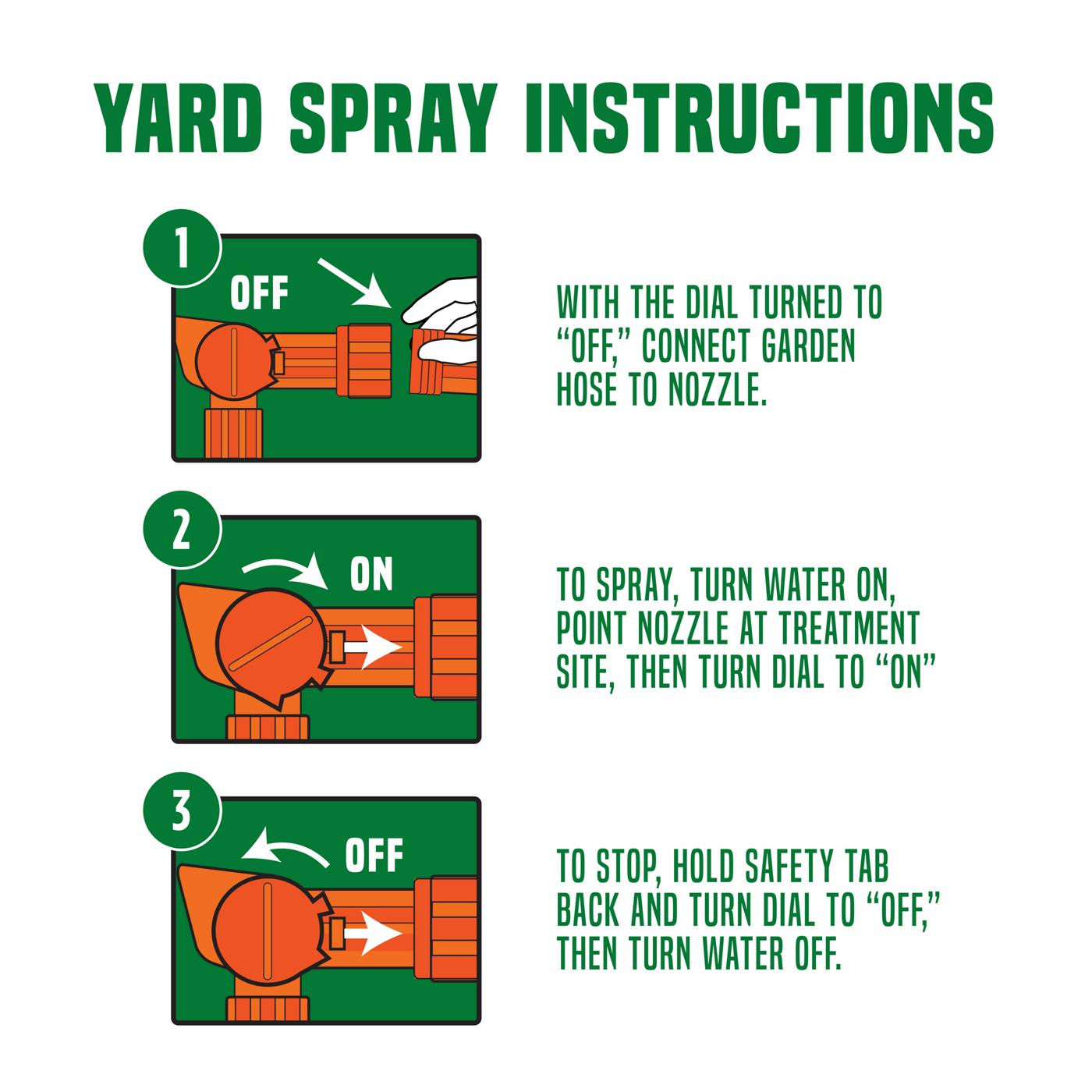 YARD SPRAY INSTRUCTIONS

1

OFF

WITH THE DIAL TURNED TO "OFF," CONNECT GARDEN HOSE TO NOZZLE.

2

ON

TO SPRAY, TURN WATER ON, POINT NOZZLE AT TREATMENT SITE, THEN TURN DIAL TO "ON"

3

OFF

TO STOP, HOLD SAFETY TAB BACK AND TURN DIAL TO "OFF," THEN TURN WATER OFF.